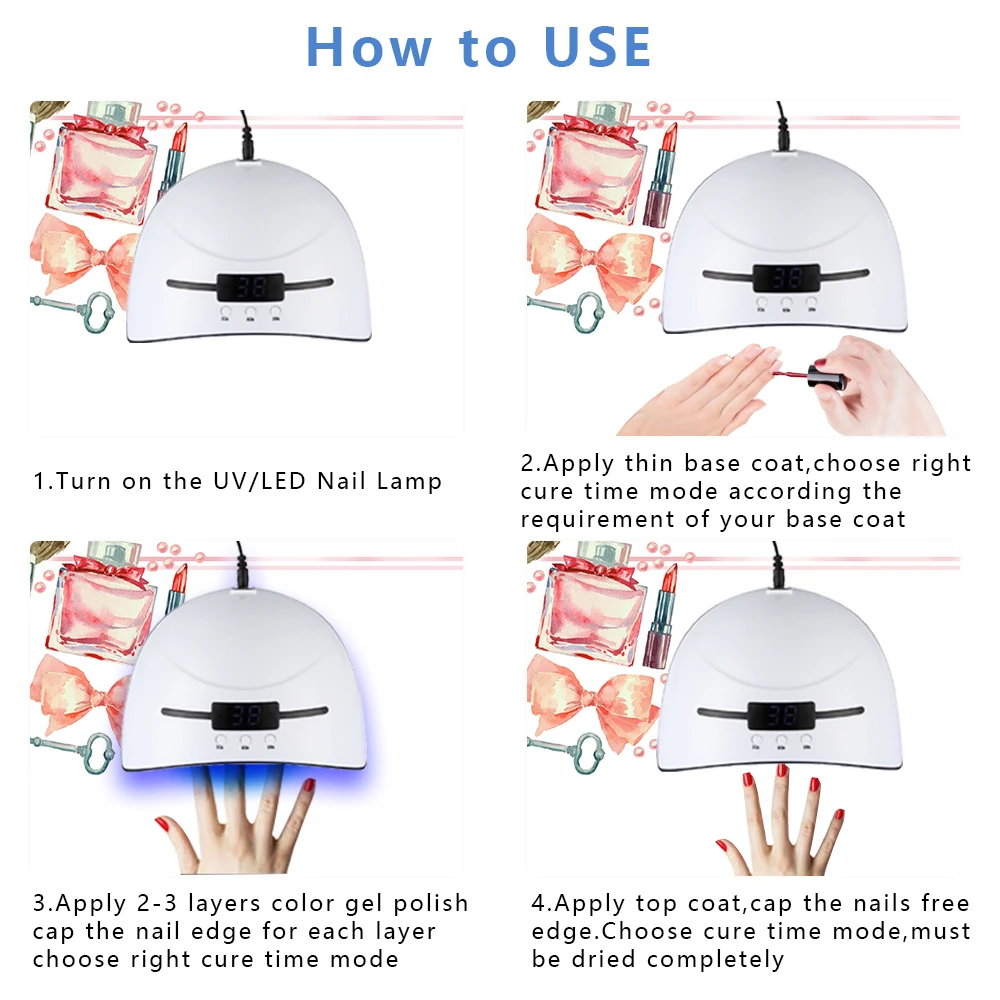 How to USE

1.Turn on the UV/LED Nail Lamp

2.Apply thin base coat,choose right cure time mode according the requirement of your base coat

3.Apply 2-3 layers color gel polish cap the nail edge for each layer choose right cure time mode

4.Apply top coat,cap the nails free edge.Choose cure time mode,must be dried completely