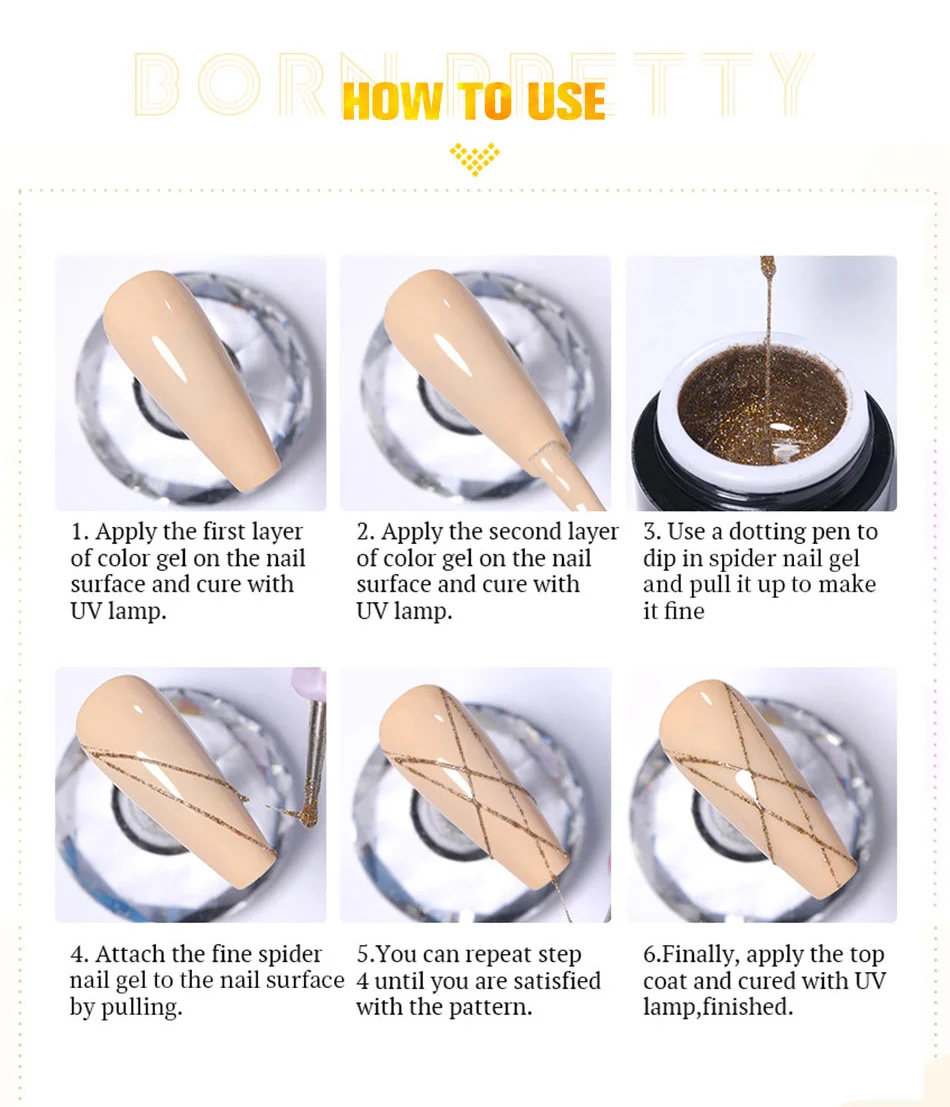 BORN PRETTY
HOW TO USE

1. Apply the first layer of color gel on the nail surface and cure with UV lamp.

2. Apply the second layer of color gel on the nail surface and cure with UV lamp.

3. Use a dotting pen to dip in spider nail gel and pull it up to make it fine

4. Attach the fine spider nail gel to the nail surface by pulling.

5.You can repeat step 4 until you are satisfied with the pattern.

6.Finally, apply the top coat and cured with UV lamp,finished.