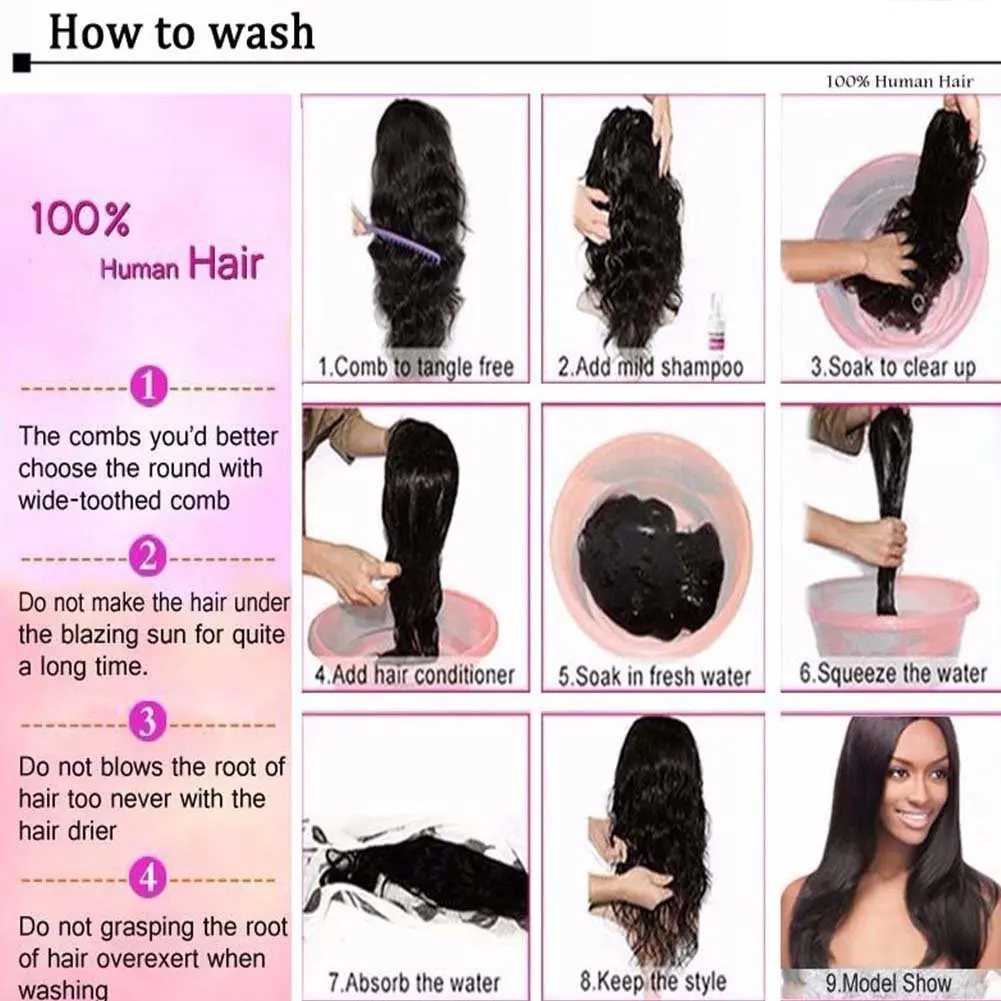 How to wash

100% Human Hair

100%
Human Hair

1

The combs you'd better choose the round with wide-toothed comb

2

Do not make the hair under the blazing sun for quite a long time.

3

Do not blows the root of hair too never with the hair drier

4

Do not grasping the root of hair overexert when washing

1.Comb to tangle free

2.Add mild shampoo

3.Soak to clear up

4.Add hair conditioner

5.Soak in fresh water

6.Squeeze the water

7.Absorb the water

8.Keep the style

9.Model Show