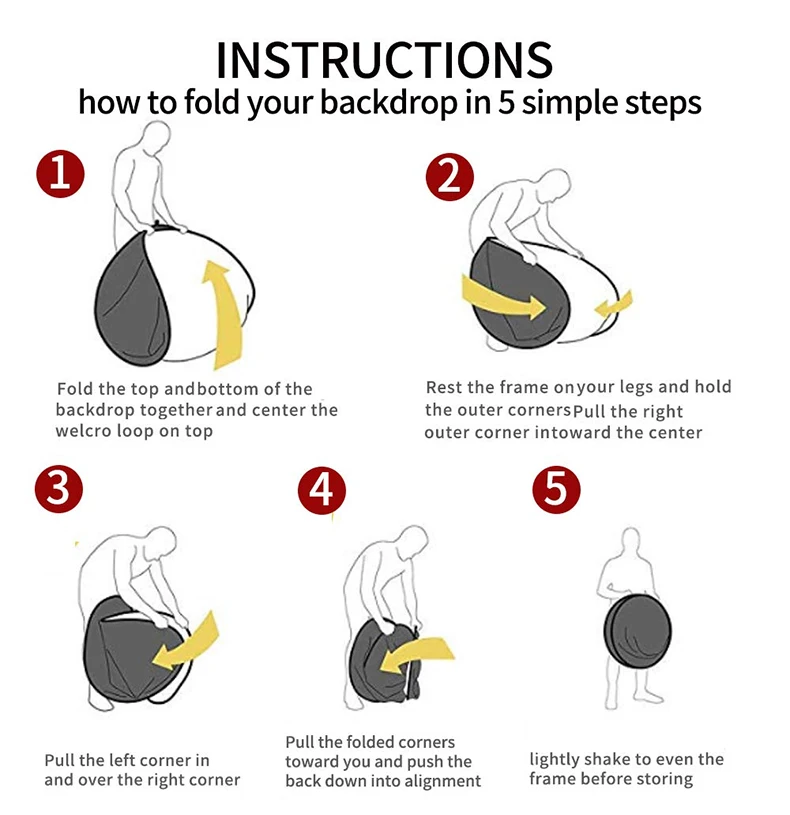 INSTRUCTIONS
how to fold your backdrop in 5 simple steps

1

Fold the top andbottom of the backdrop together and center the welcro loop on top

2

Rest the frame onyour legs and hold the outer cornersPull the right outer corner intoward the center

3

Pull the left corner in and over the right corner

4

Pull the folded corners toward you and push the back down into alignment

5

lightly shake to even the frame before storing