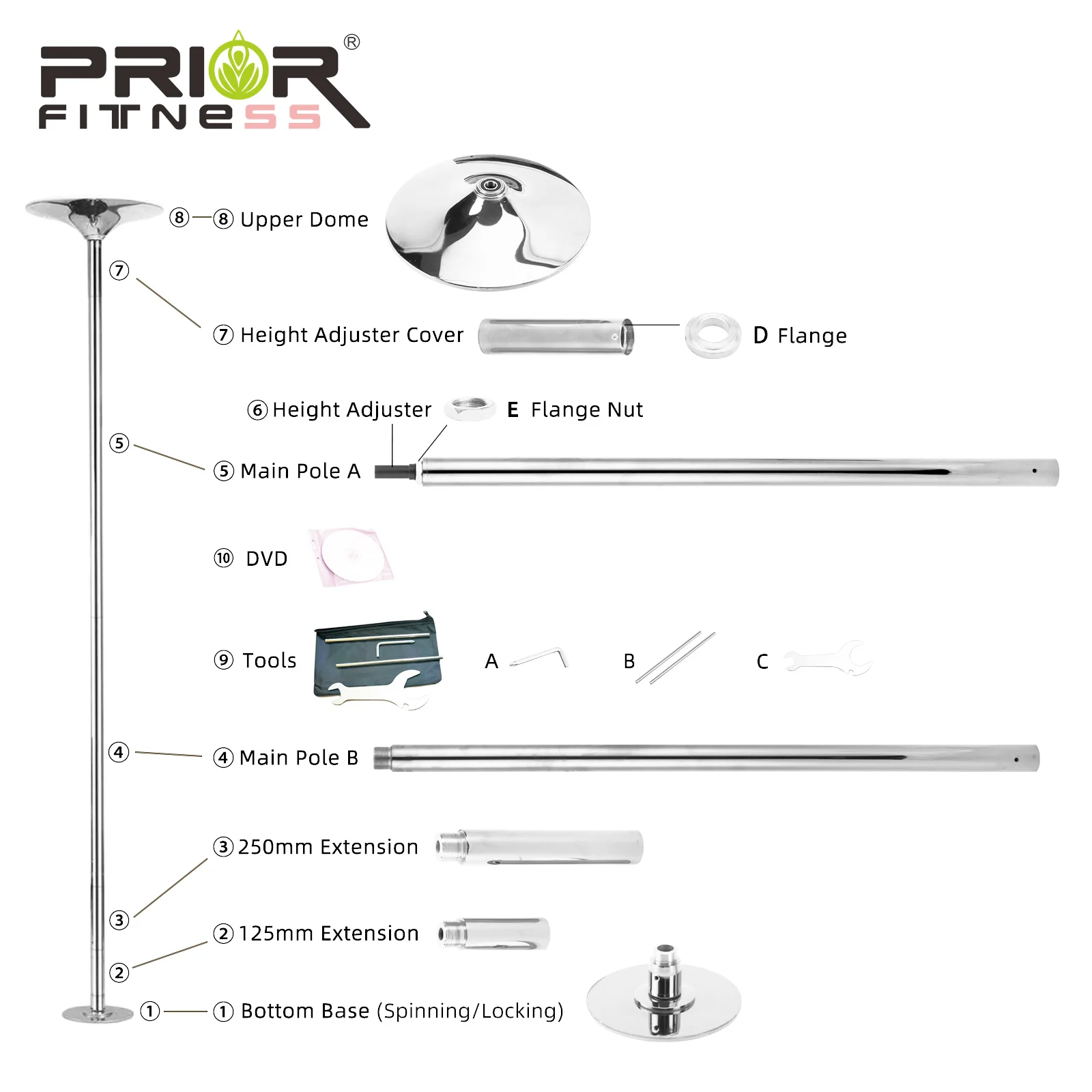 PRIOR®
FITNESS

⑧ ⑧ Upper Dome

⑦

⑦ Height Adjuster Cover D Flange

⑥ Height Adjuster E Flange Nut

⑤

⑤ Main Pole A

⑩ DVD

⑨ Tools A B C

④ ④ Main Pole B

③ 250mm Extension

③

② 125mm Extension

②

① ① Bottom Base (Spinning/Locking)