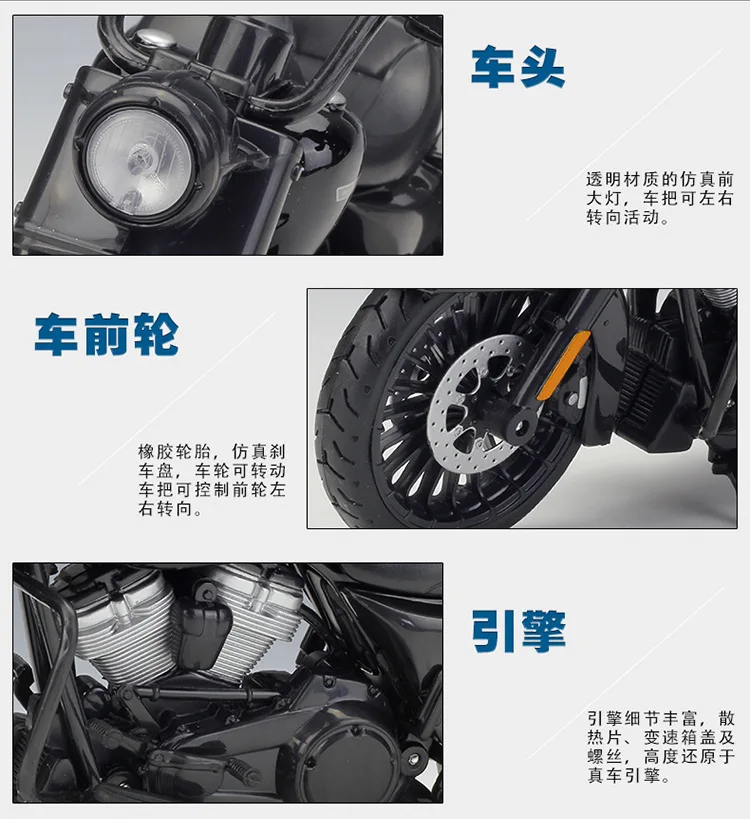 车头

透明材质的仿真前大灯，车把可左右转向活动。

车前轮

橡胶轮胎，仿真刹车盘，车轮可转动车把可控制前轮左右转向。

引擎

引擎细节丰富，散热片、变速箱盖及螺丝，高度还原于真车引擎。