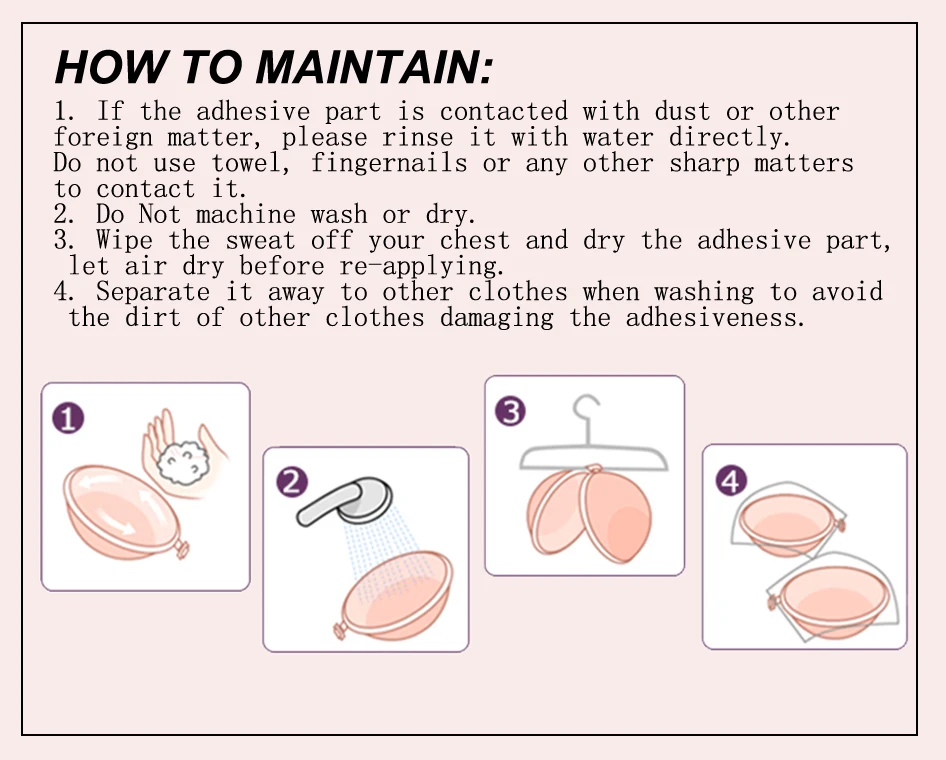 HOW TO MAINTAIN:

1. If the adhesive part is contacted with dust or other foreign matter, please rinse it with water directly. Do not use towel, fingernails or any other sharp matters to contact it.
2. Do Not machine wash or dry.
3. Wipe the sweat off your chest and dry the adhesive part, let air dry before re-applying.
4. Separate it away to other clothes when washing to avoid the dirt of other clothes damaging the adhesiveness.

1

2

3

4