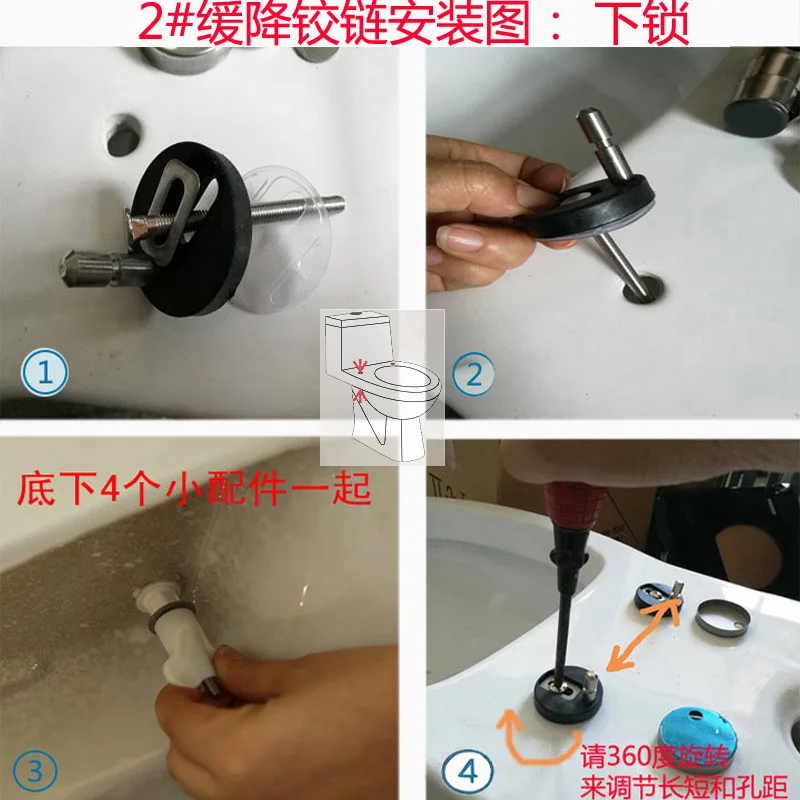 2#缓降铰链安装图： 下锁

①

②

底下4个小配件一起

③

④

请360度旋转
来调节长短和孔距