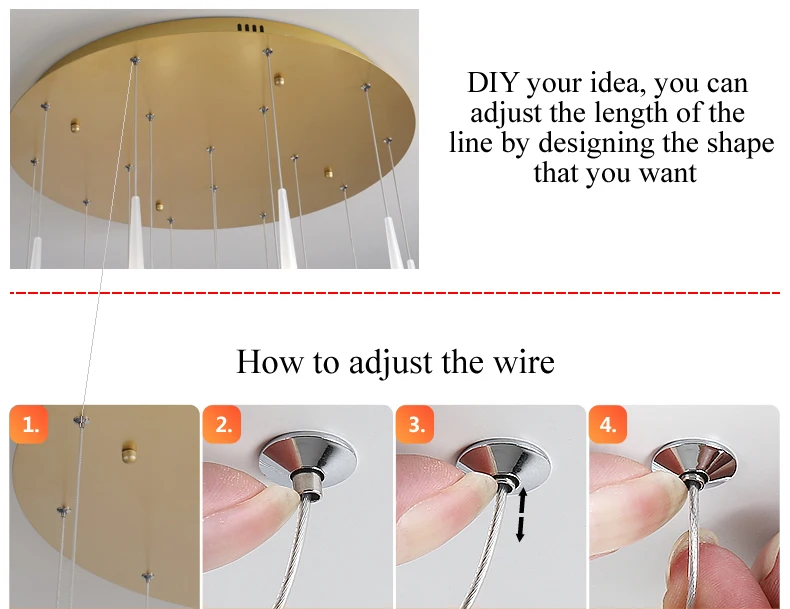 DIY your idea, you can adjust the length of the line by designing the shape that you want

How to adjust the wire

1.

2.

3.

4.