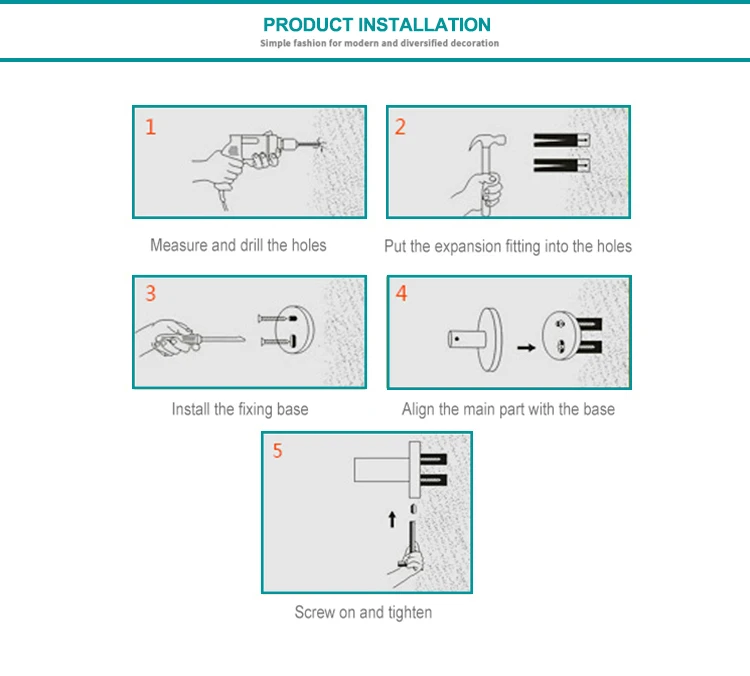 PRODUCT INSTALLATION
Simple fashion for modern and diversified decoration

1

Measure and drill the holes

2

Put the expansion fitting into the holes

3

Install the fixing base

4

Align the main part with the base

5

Screw on and tighten