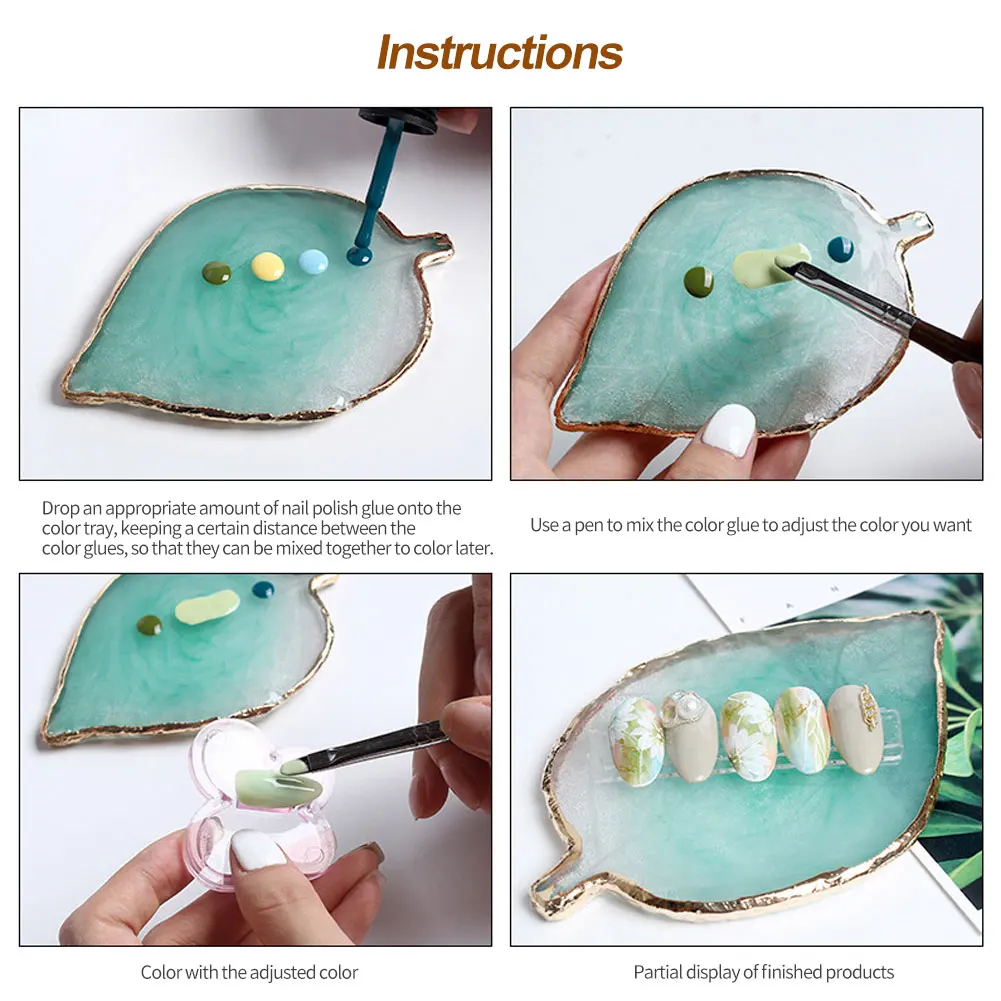 Instructions

Drop an appropriate amount of nail polish glue onto the color tray, keeping a certain distance between the color glues, so that they can be mixed together to color later.

Use a pen to mix the color glue to adjust the color you want

Color with the adjusted color

Partial display of finished products