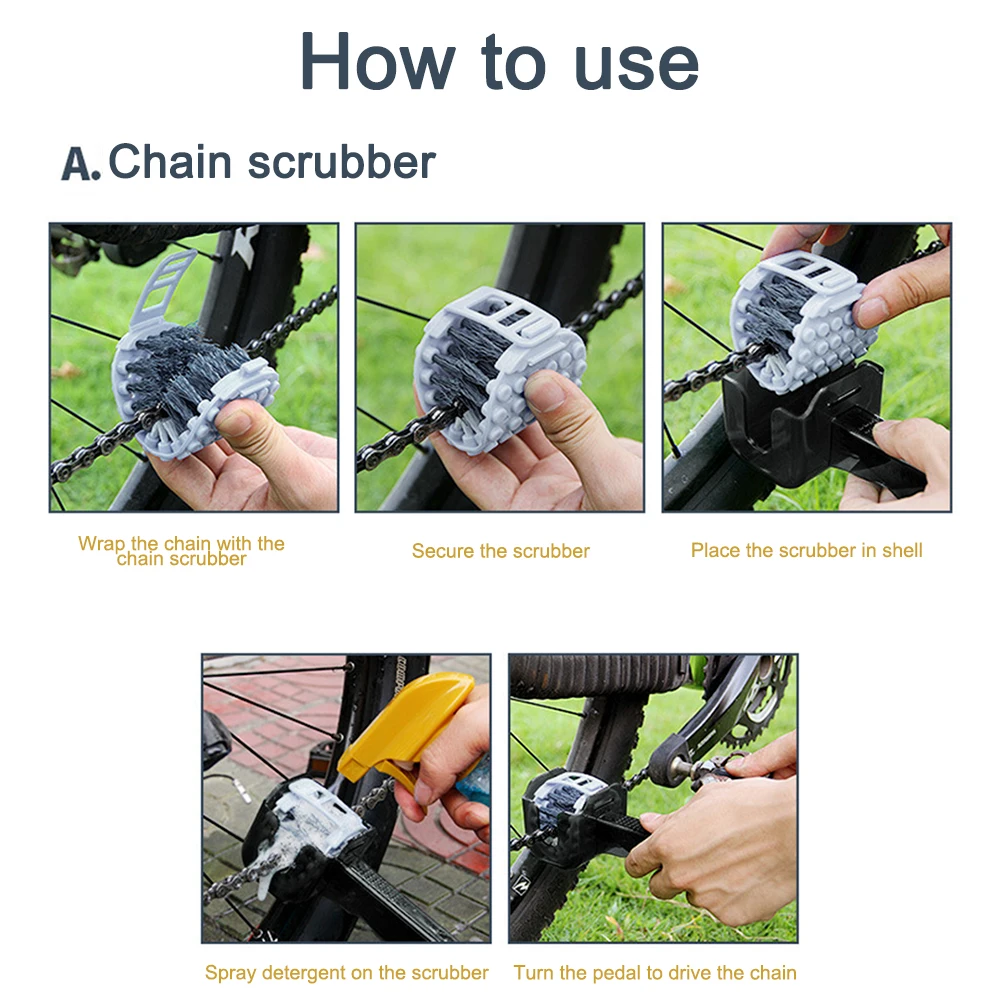 How to use

A. Chain scrubber

Wrap the chain with the chain scrubber

Secure the scrubber

Place the scrubber in shell

Spray detergent on the scrubber

Turn the pedal to drive the chain