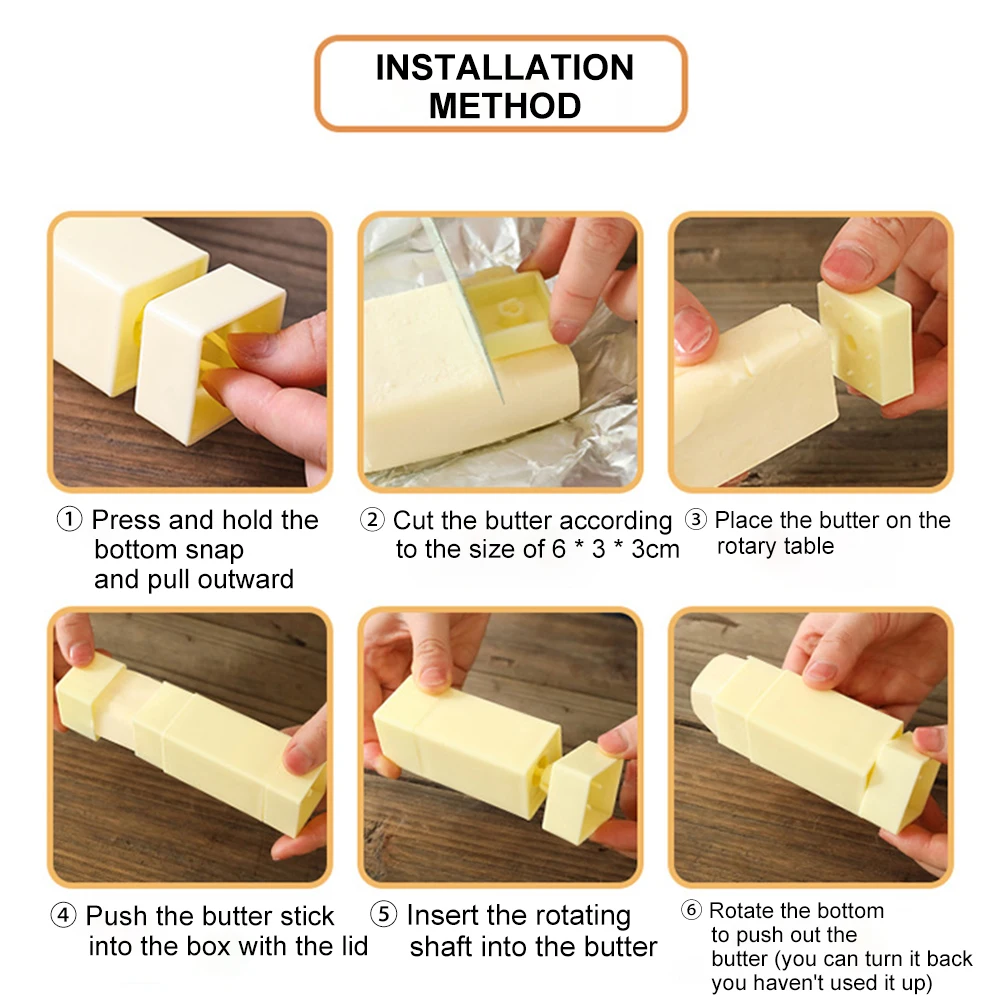 INSTALLATION METHOD

① Press and hold the bottom snap and pull outward

② Cut the butter according to the size of 6 * 3 * 3cm

③ Place the butter on the rotary table

④ Push the butter stick into the box with the lid

⑤ Insert the rotating shaft into the butter

⑥ Rotate the bottom to push out the butter (you can turn it back you haven't used it up)