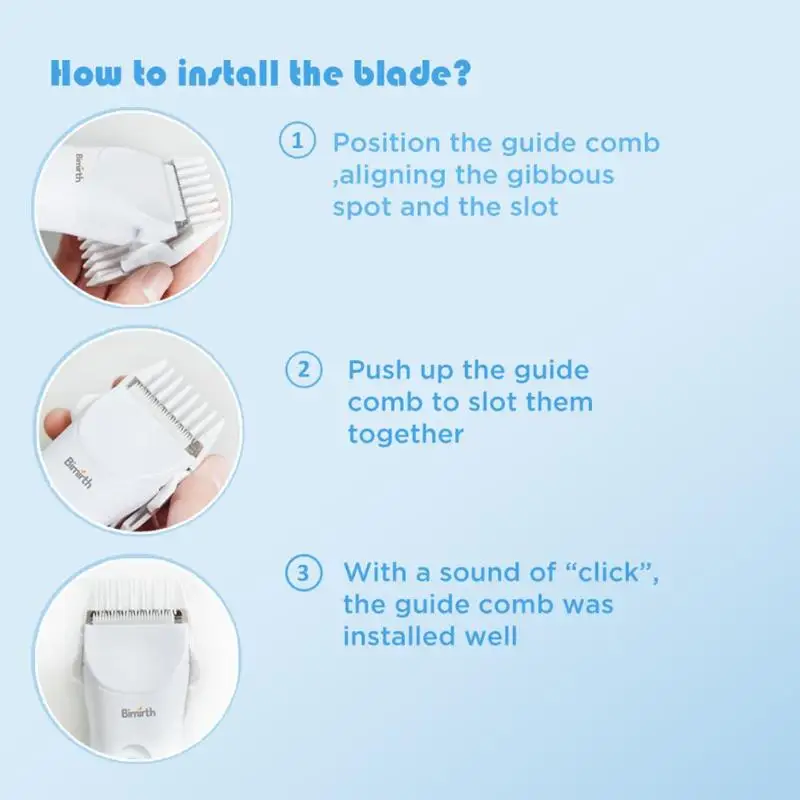 How to install the blade?

Bimirth

1 Position the guide comb ,aligning the gibbous spot and the slot

Bimirth

2 Push up the guide comb to slot them together

Bimirth

3 With a sound of “click”, the guide comb was installed well