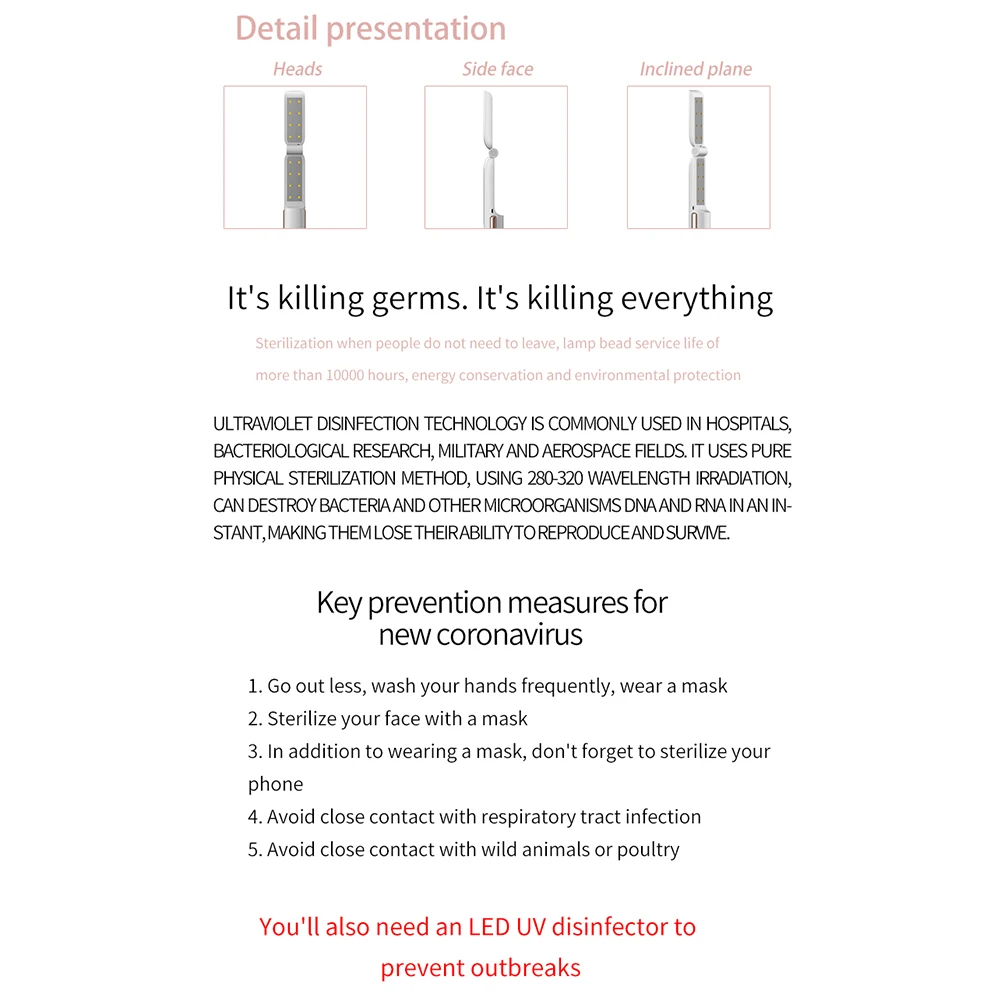 Detail presentation

Heads

Side face

Inclined plane

It's killing germs. It's killing everything

Sterilization when people do not need to leave, lamp bead service life of more than 10000 hours, energy conservation and environmental protection

ULTRAVIOLET DISINFECTION TECHNOLOGY IS COMMONLY USED IN HOSPITALS, BACTERIOLOGICAL RESEARCH, MILITARY AND AEROSPACE FIELDS. IT USES PURE PHYSICAL STERILIZATION METHOD, USING 280-320 WAVELENGTH IRRADIATION, CAN DESTROY BACTERIA AND OTHER MICROORGANISMS DNA AND RNA IN AN INSTANT, MAKING THEM LOSE THEIR ABILITY TO REPRODUCE AND SURVIVE.

Key prevention measures for new coronavirus

1. Go out less, wash your hands frequently, wear a mask
2. Sterilize your face with a mask
3. In addition to wearing a mask, don't forget to sterilize your phone
4. Avoid close contact with respiratory tract infection
5. Avoid close contact with wild animals or poultry

You'll also need an LED UV disinfector to prevent outbreaks