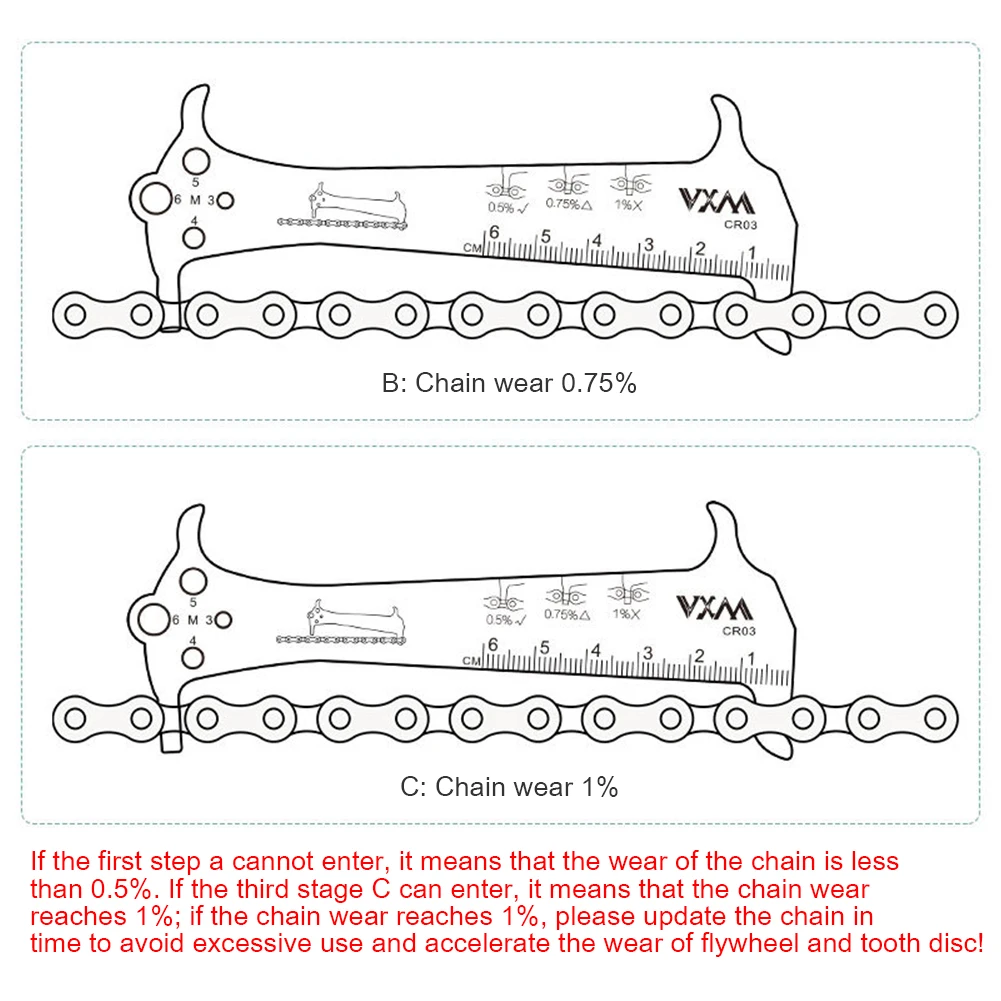 5
6 M 3
4
0.5% ✓ 0.75% △ 1% X
VXM
CR03
CM 6 5 4 3 2 1

B: Chain wear 0.75%

5
6 M 3
4
0.5% ✓ 0.75% △ 1% X
VXM
CR03
CM 6 5 4 3 2 1

C: Chain wear 1%

If the first step a cannot enter, it means that the wear of the chain is less than 0.5%. If the third stage C can enter, it means that the chain wear reaches 1%; if the chain wear reaches 1%, please update the chain in time to avoid excessive use and accelerate the wear of flywheel and tooth disc!