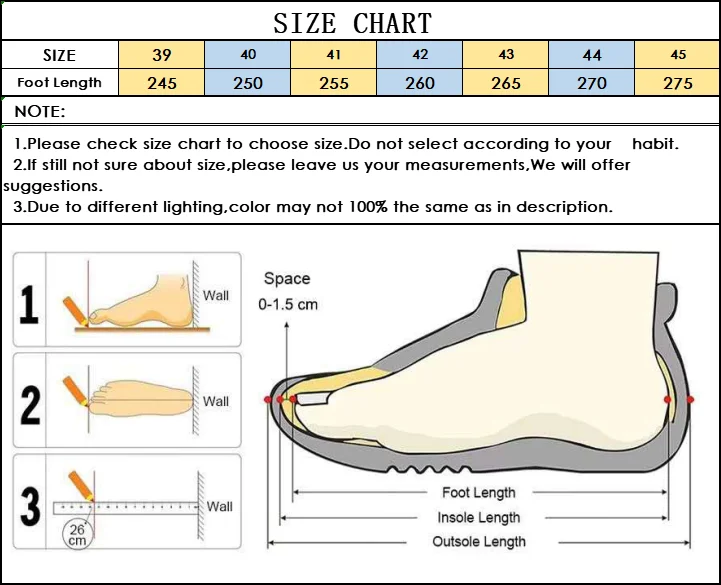 SIZE CHART

| SIZE | 39 | 40 | 41 | 42 | 43 | 44 | 45 |
|---|---|---|---|---|---|---|---|
| Foot Length | 245 | 250 | 255 | 260 | 265 | 270 | 275 |

NOTE:

1.Please check size chart to choose size.Do not select according to your habit.
2.If still not sure about size,please leave us your measurements,We will offer suggestions.
3.Due to different lighting,color may not 100% the same as in description.

1 Wall
2 Wall
3 Wall
26 cm

Space
0-1.5 cm

Foot Length
Insole Length
Outsole Length