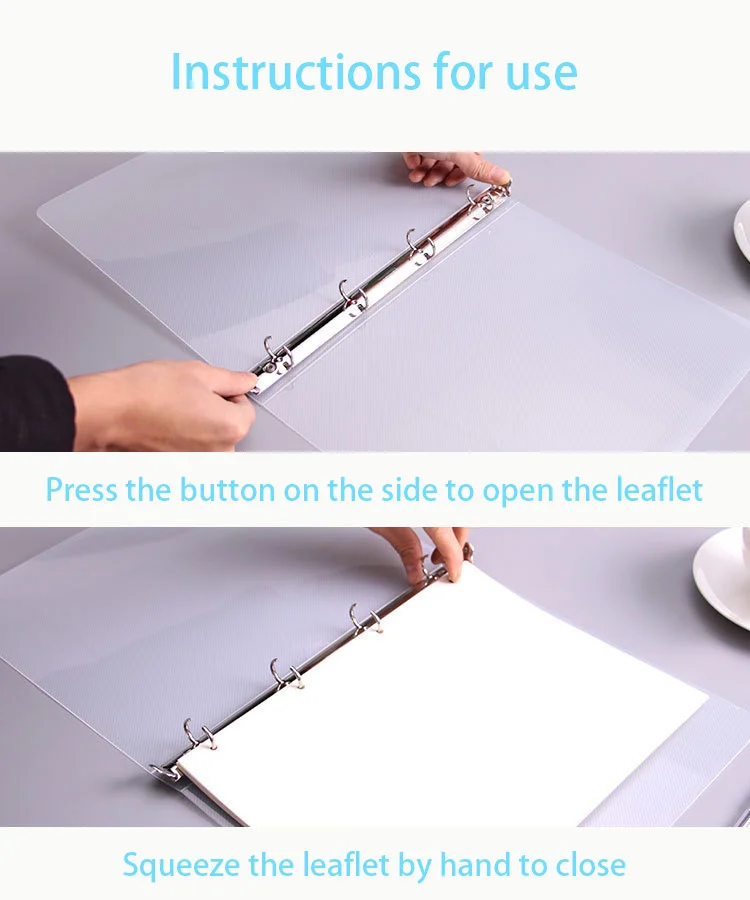 Instructions for use

Press the button on the side to open the leaflet

Squeeze the leaflet by hand to close