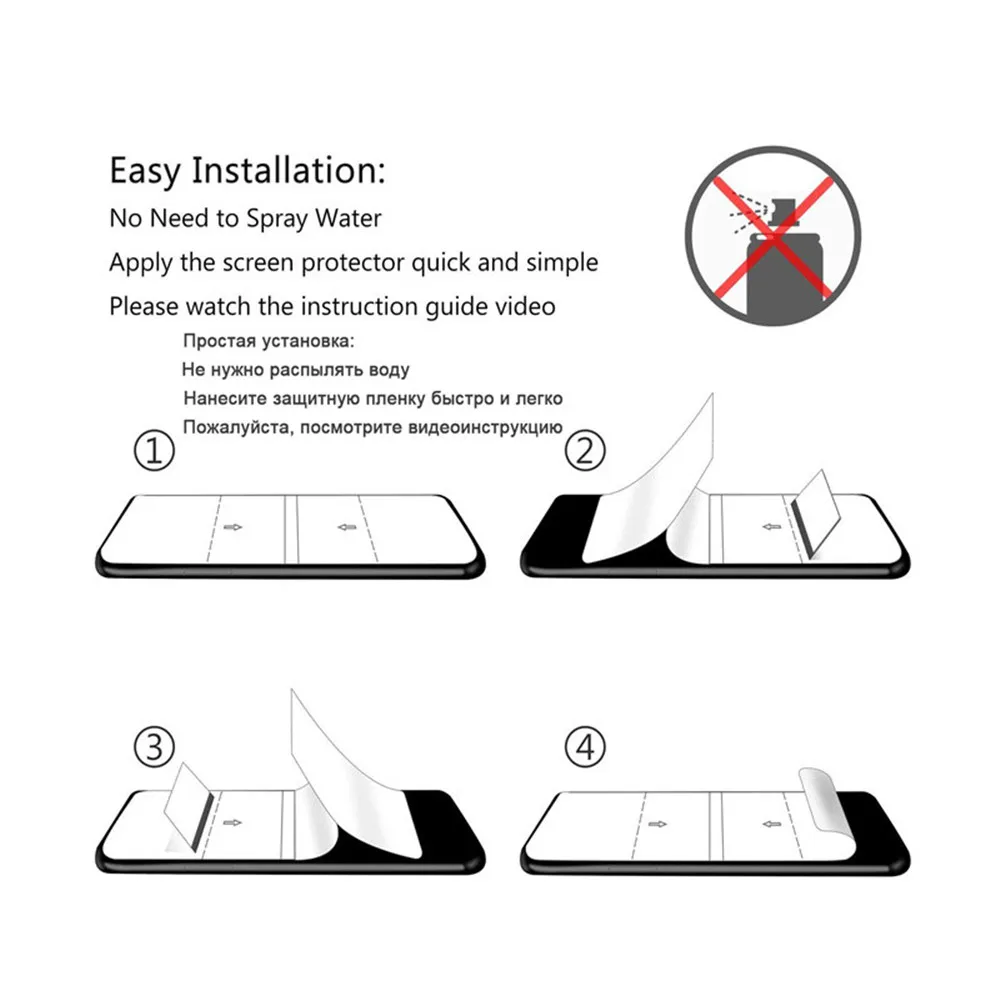 Easy Installation:
No Need to Spray Water
Apply the screen protector quick and simple
Please watch the instruction guide video

Простая установка:
Не нужно распылять воду
Нанесите защитную пленку быстро и легко
Пожалуйста, посмотрите видеоинструкцию

①

②

③

④