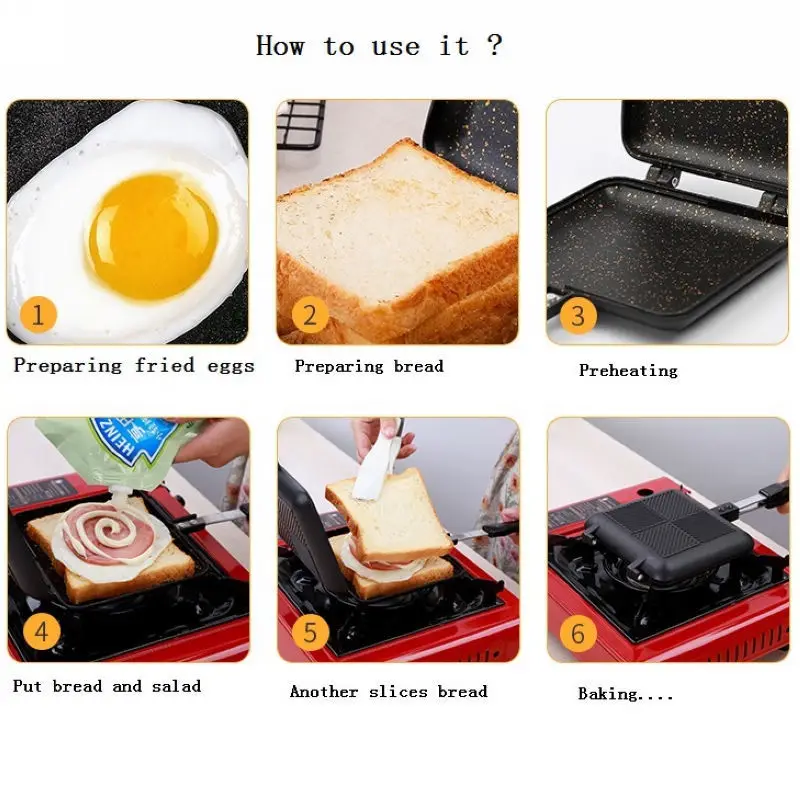 How to use it ?

1

Preparing fried eggs

2

Preparing bread

3

Preheating

HEINZ

4

Put bread and salad

5

Another slices bread

6

Baking....