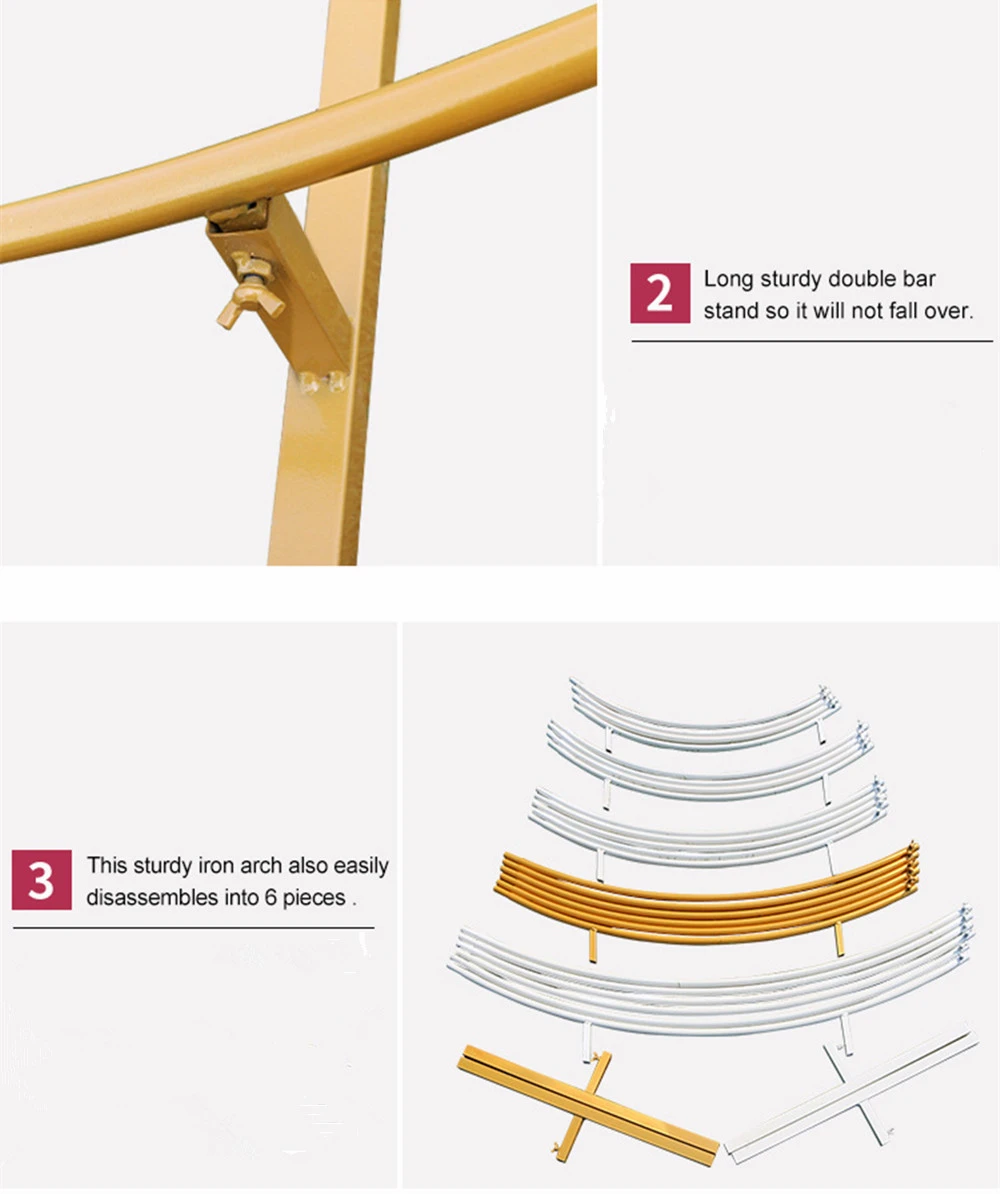 2 Long sturdy double bar stand so it will not fall over.

3 This sturdy iron arch also easily disassembles into 6 pieces .