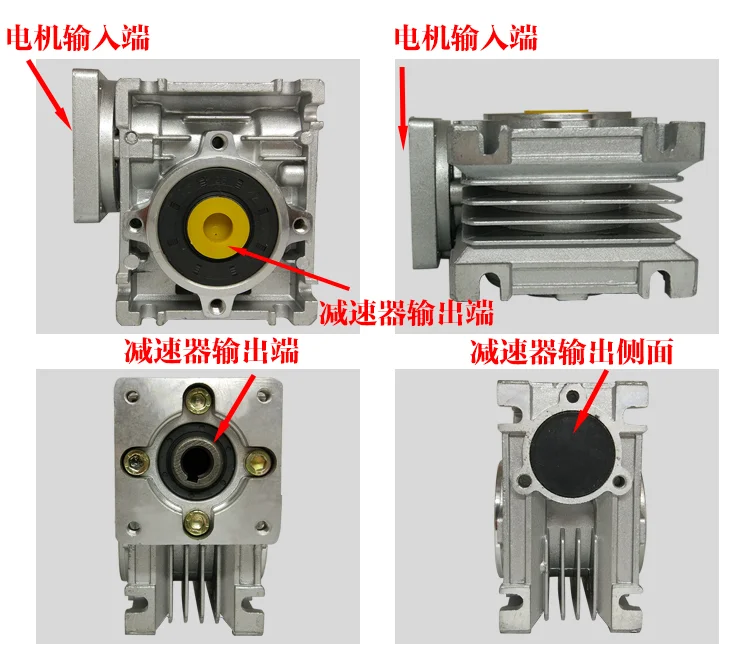 电机输入端

电机输入端

减速器输出端

减速器输出端

减速器输出侧面