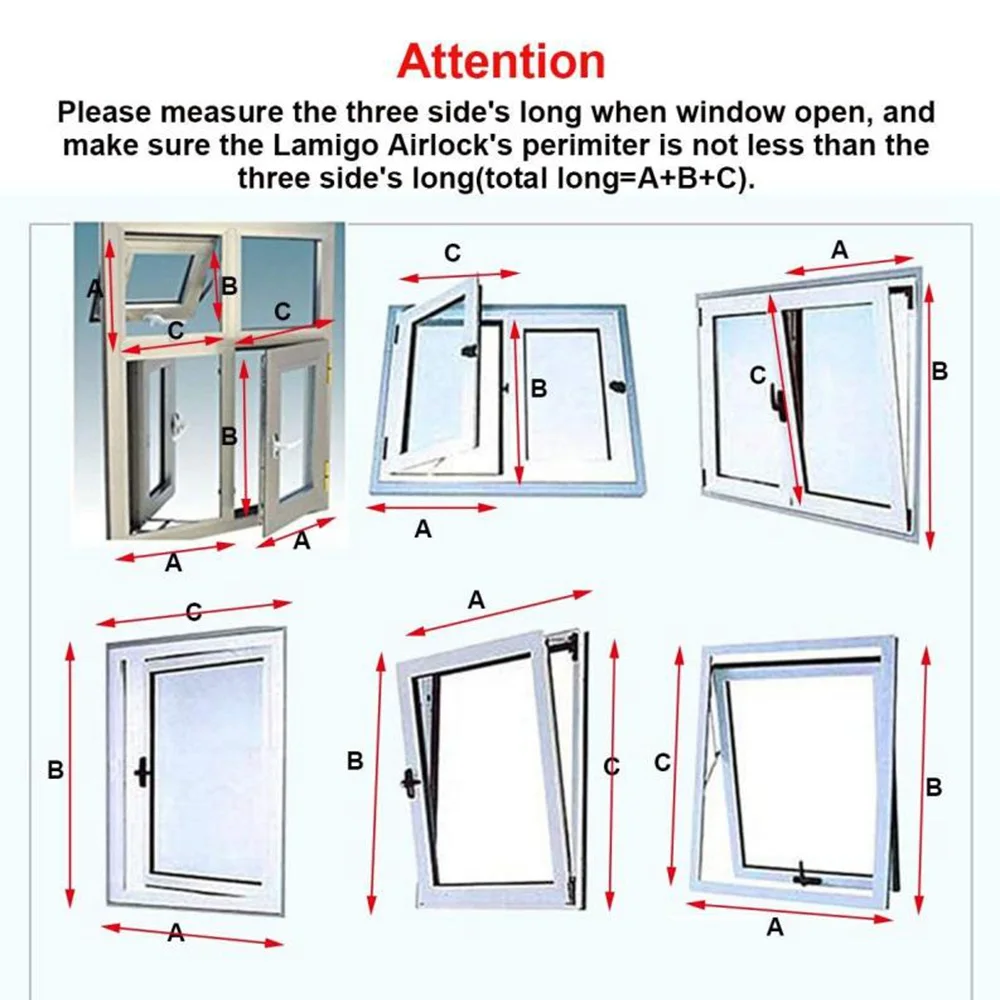 Attention

Please measure the three side's long when window open, and make sure the Lamigo Airlock's perimiter is not less than the three side's long(total long=A+B+C).

A
B
C
C
B
A
A

C
B
A

A
C
B

C
B
A

A
B
C

C
B
A