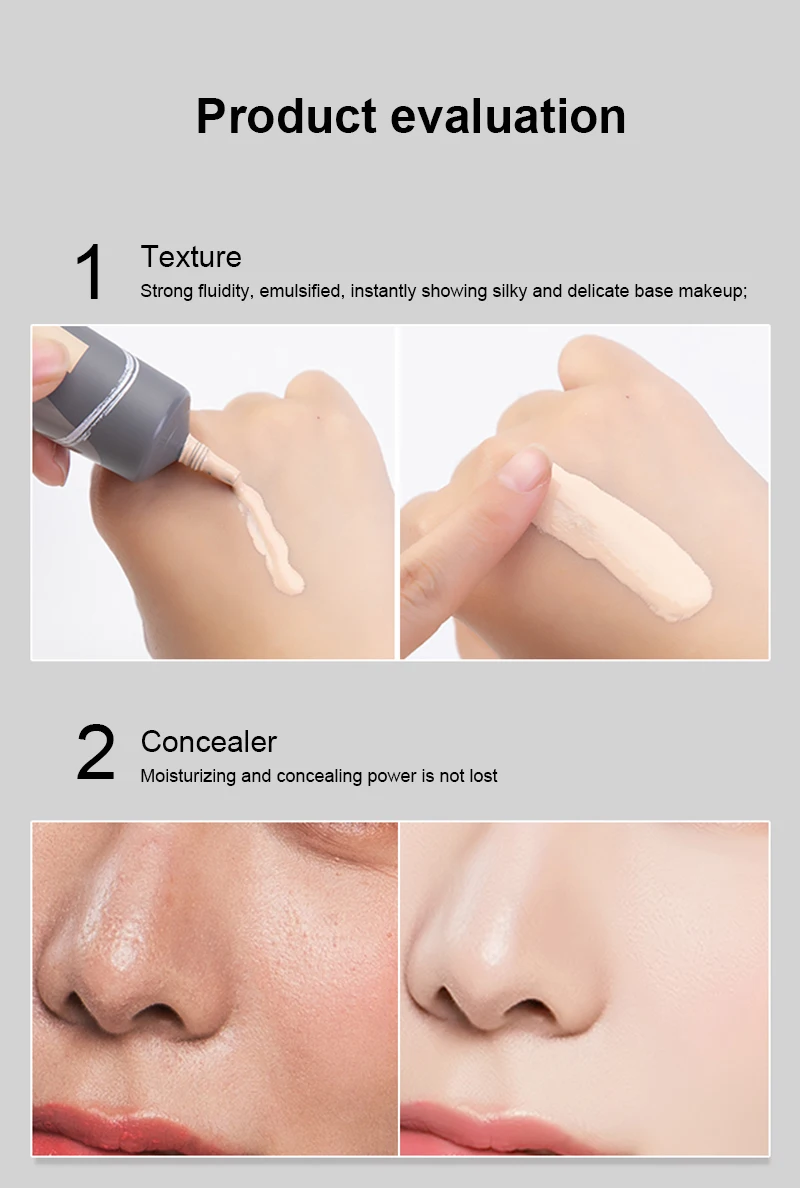 Product evaluation

1 Texture
Strong fluidity, emulsified, instantly showing silky and delicate base makeup;

2 Concealer
Moisturizing and concealing power is not lost