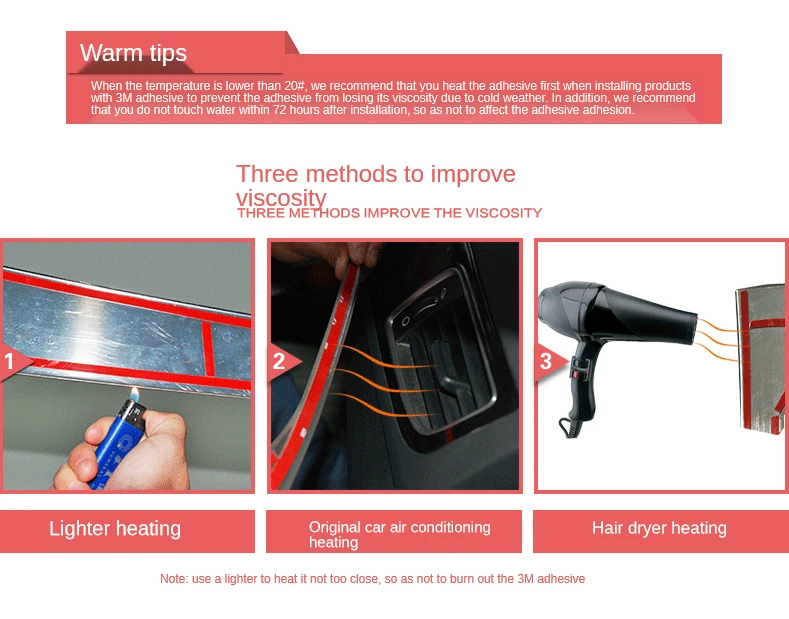 Warm tips

When the temperature is lower than 20#, we recommend that you heat the adhesive first when installing products with 3M adhesive to prevent the adhesive from losing its viscosity due to cold weather. In addition, we recommend that you do not touch water within 72 hours after installation, so as not to affect the adhesive adhesion.

Three methods to improve viscosity

THREE METHODS IMPROVE THE VISCOSITY

1

2

3

Lighter heating

Original car air conditioning heating

Hair dryer heating

Note: use a lighter to heat it not too close, so as not to burn out the 3M adhesive