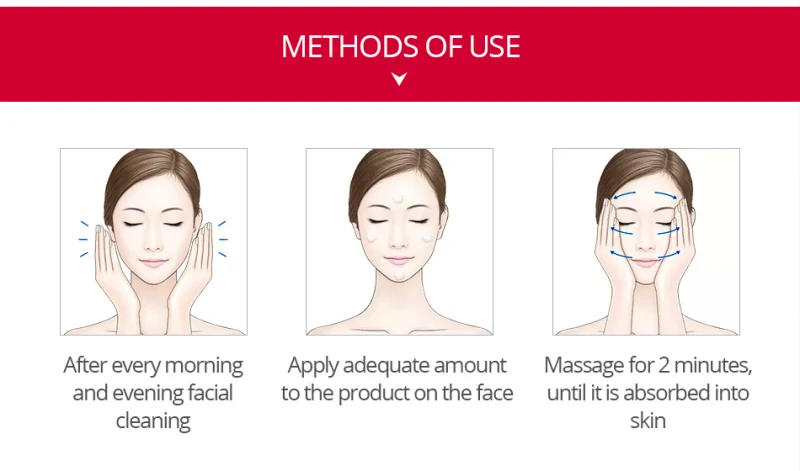 METHODS OF USE

After every morning and evening facial cleaning

Apply adequate amount to the product on the face

Massage for 2 minutes, until it is absorbed into skin