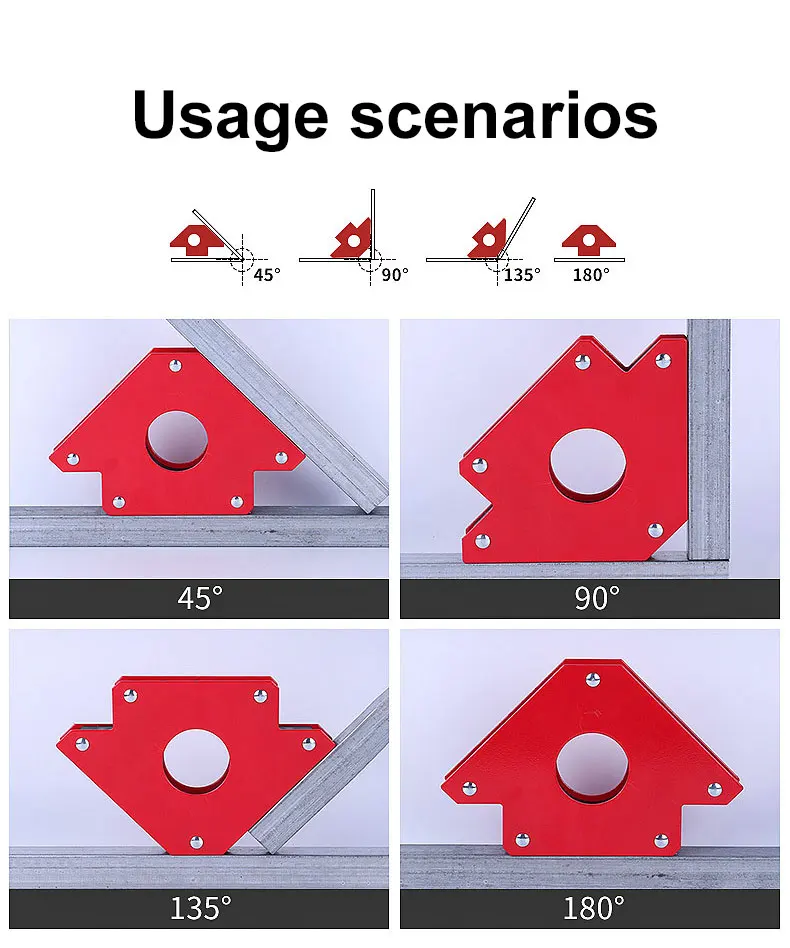 Usage scenarios

45°
90°
135°
180°

45°

90°

135°

180°