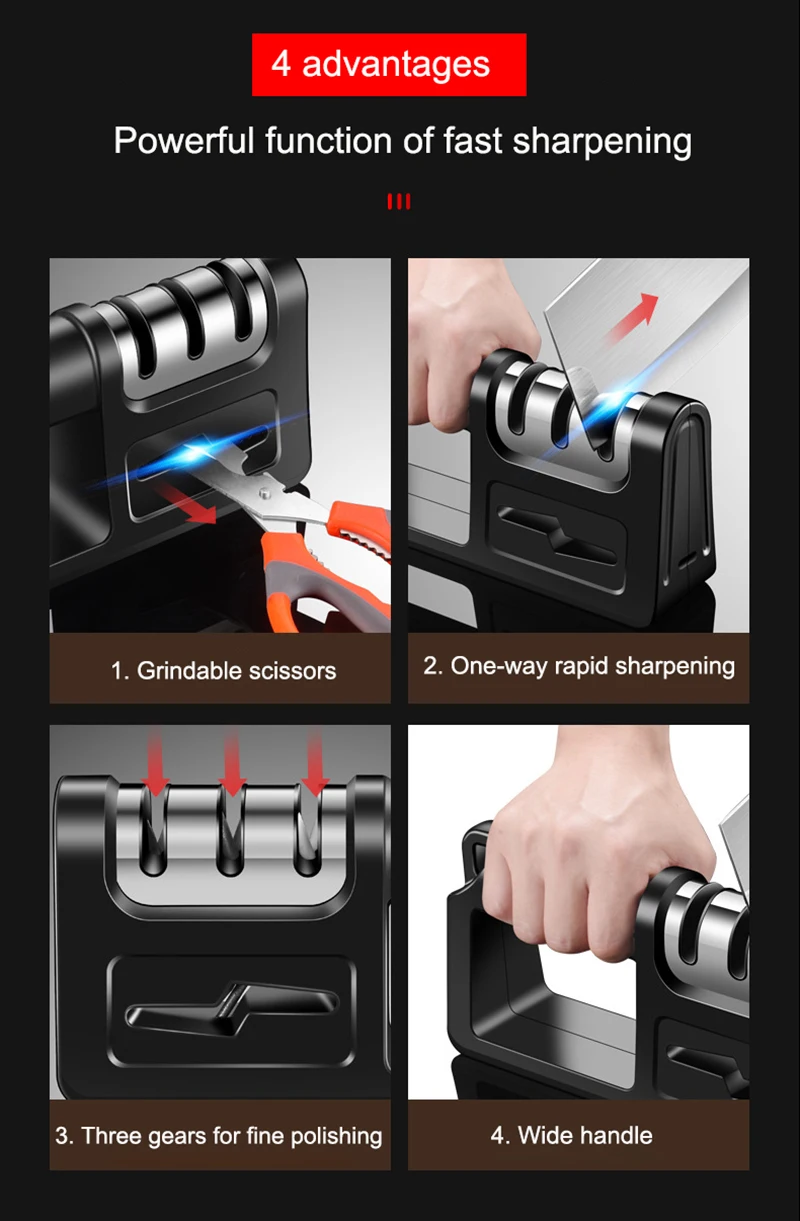 4 advantages

Powerful function of fast sharpening

1. Grindable scissors

2. One-way rapid sharpening

3. Three gears for fine polishing

4. Wide handle