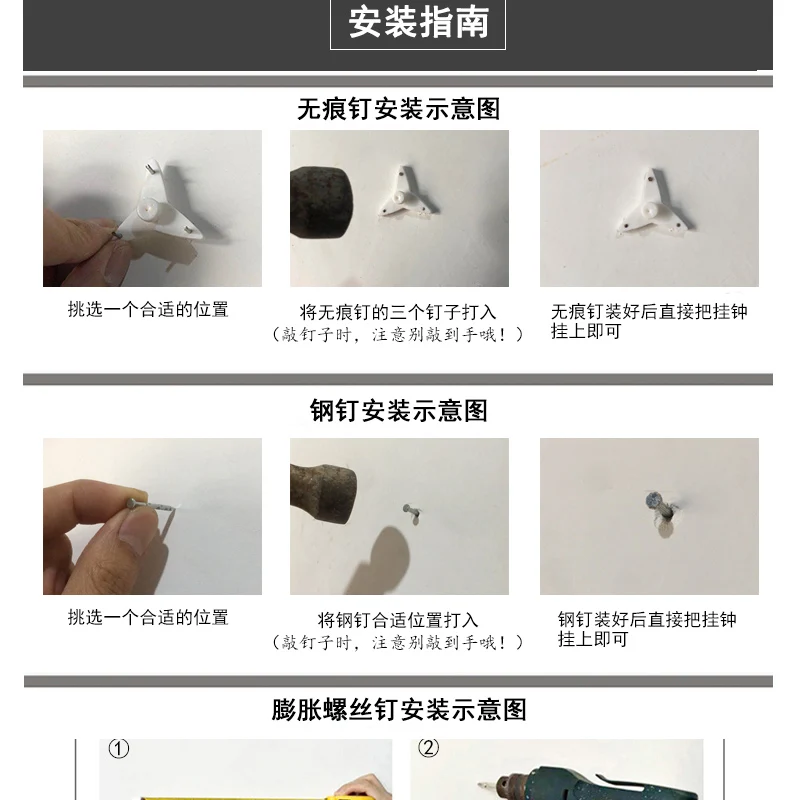 安装指南

无痕钉安装示意图

挑选一个合适的位置

将无痕钉的三个钉子打入
（敲钉子时，注意别敲到手哦！）

无痕钉装好后直接把挂钟挂上即可

钢钉安装示意图

挑选一个合适的位置

将钢钉合适位置打入
（敲钉子时，注意别敲到手哦！）

钢钉装好后直接把挂钟挂上即可

膨胀螺丝钉安装示意图

①

②