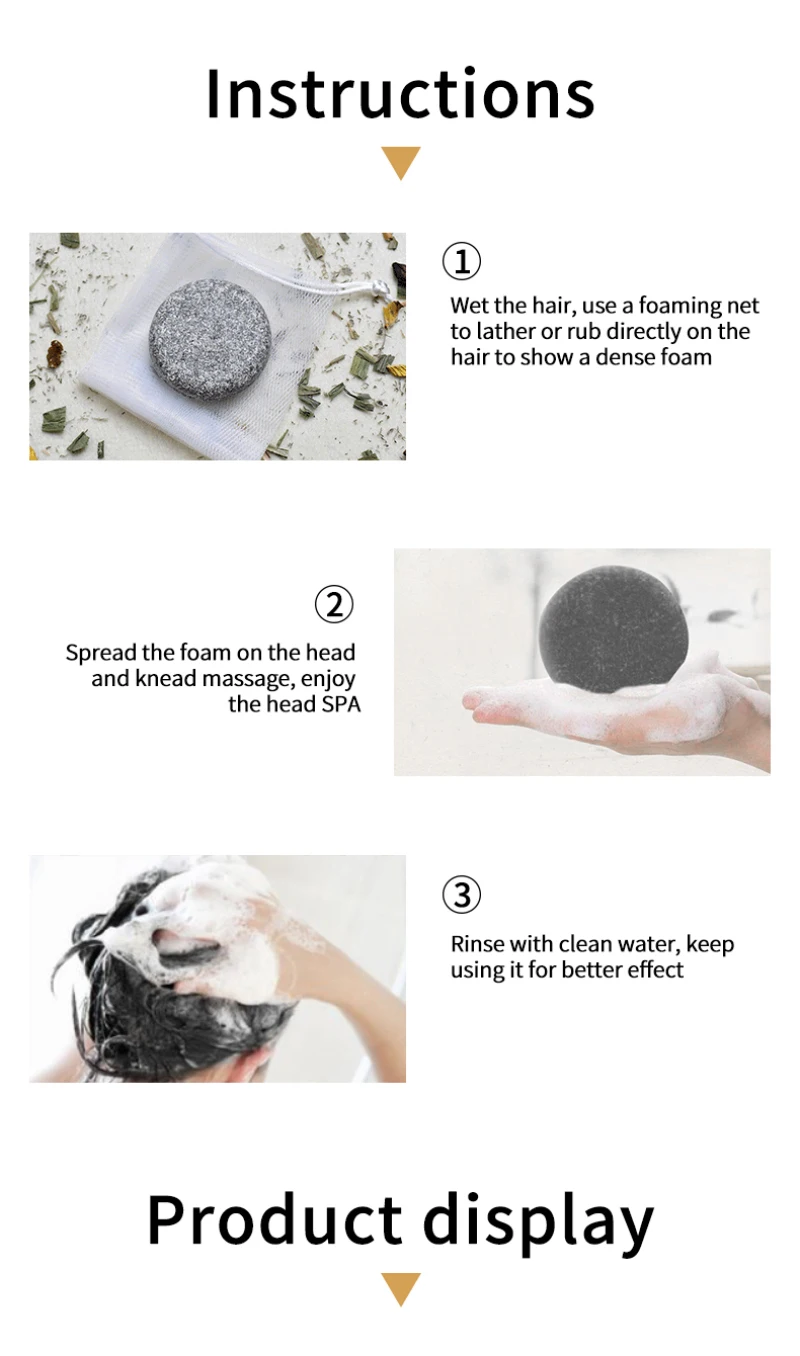 Instructions

①
Wet the hair, use a foaming net to lather or rub directly on the hair to show a dense foam

②
Spread the foam on the head and knead massage, enjoy the head SPA

③
Rinse with clean water, keep using it for better effect

Product display