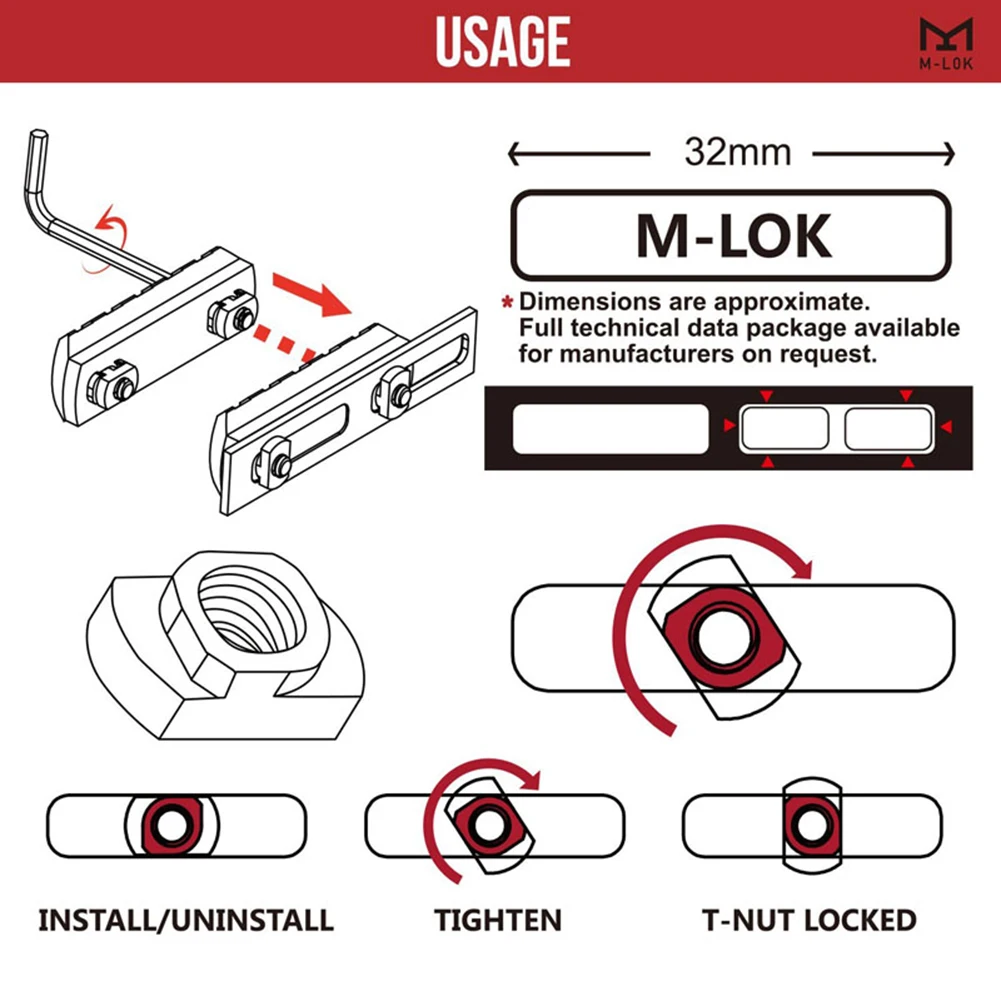 USAGE

M-LOK

32mm

M-LOK

* Dimensions are approximate.
Full technical data package available for manufacturers on request.

INSTALL/UNINSTALL

TIGHTEN

T-NUT LOCKED