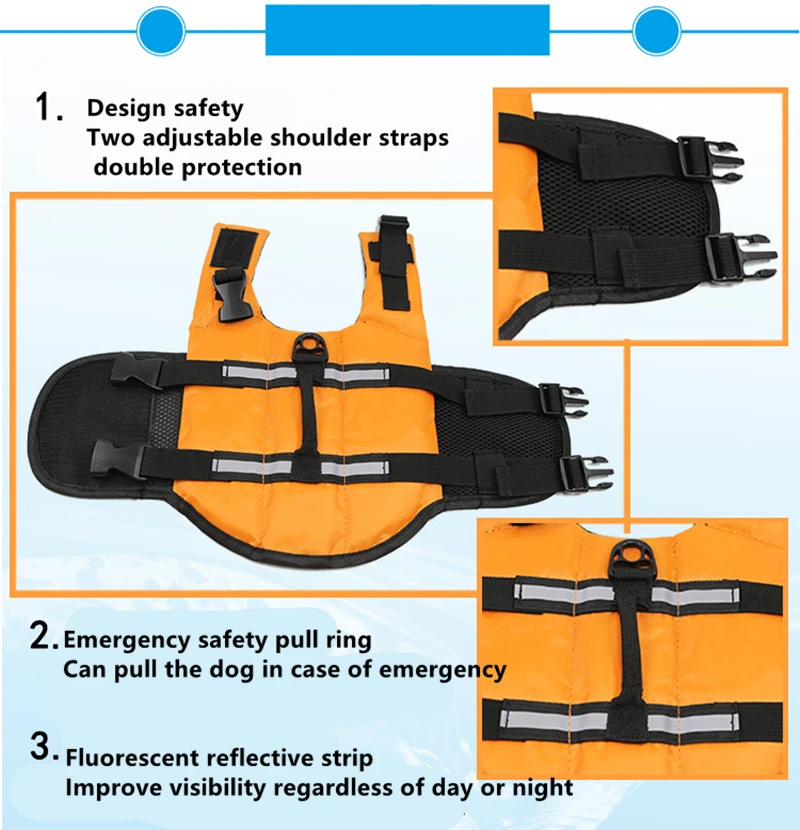 1. Design safety
Two adjustable shoulder straps
double protection

2. Emergency safety pull ring
Can pull the dog in case of emergency

3. Fluorescent reflective strip
Improve visibility regardless of day or night