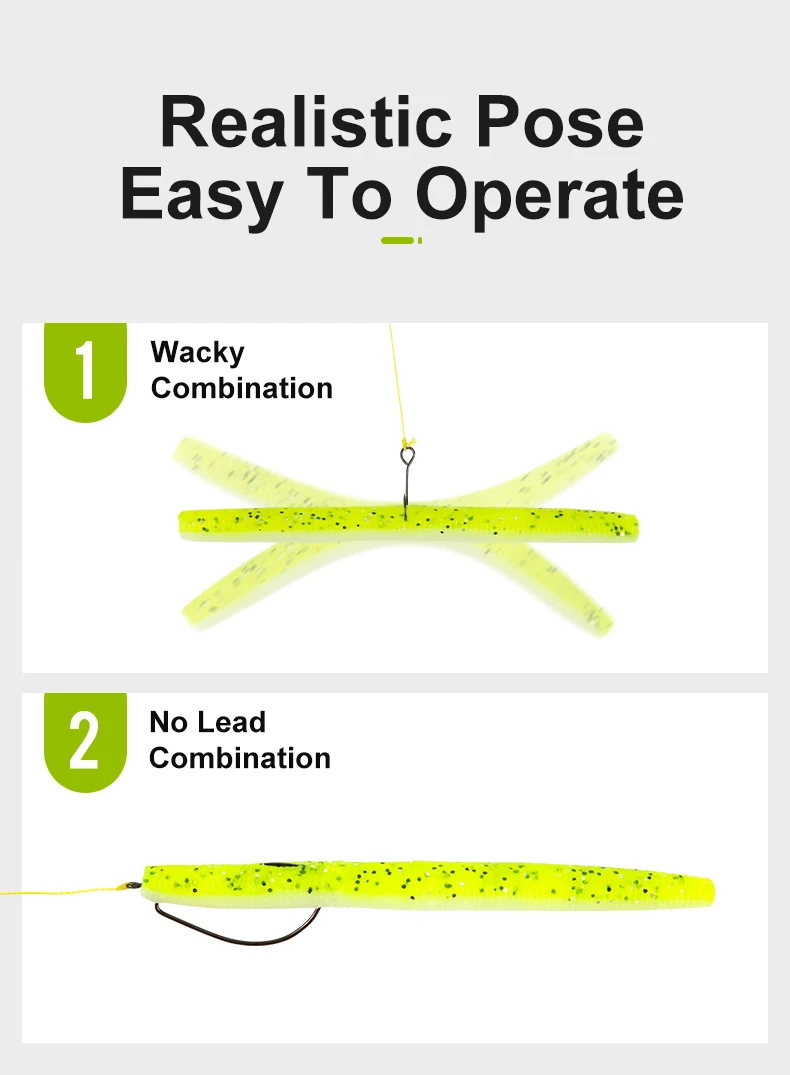 Realistic Pose
Easy To Operate

1
Wacky
Combination

2
No Lead
Combination