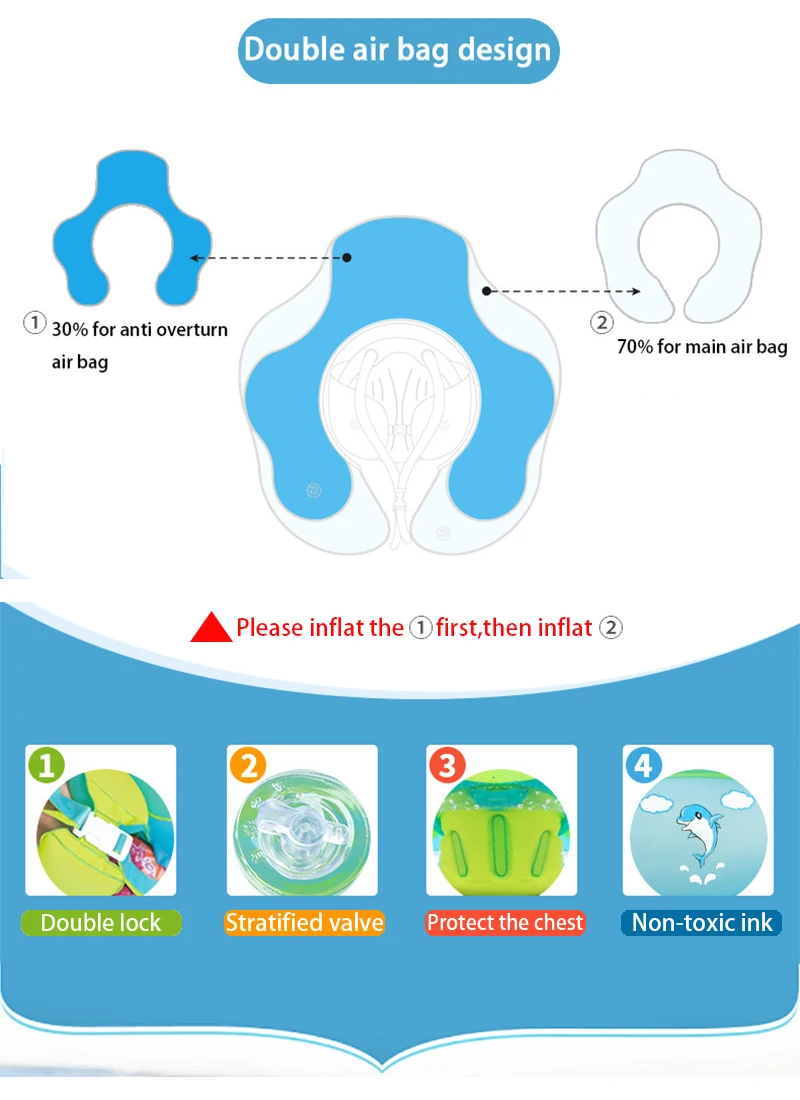 Double air bag design

① 30% for anti overturn air bag

② 70% for main air bag

Please inflat the ① first,then inflat ②

1
Double lock

2
Stratified valve

3
Protect the chest

4
Non-toxic ink