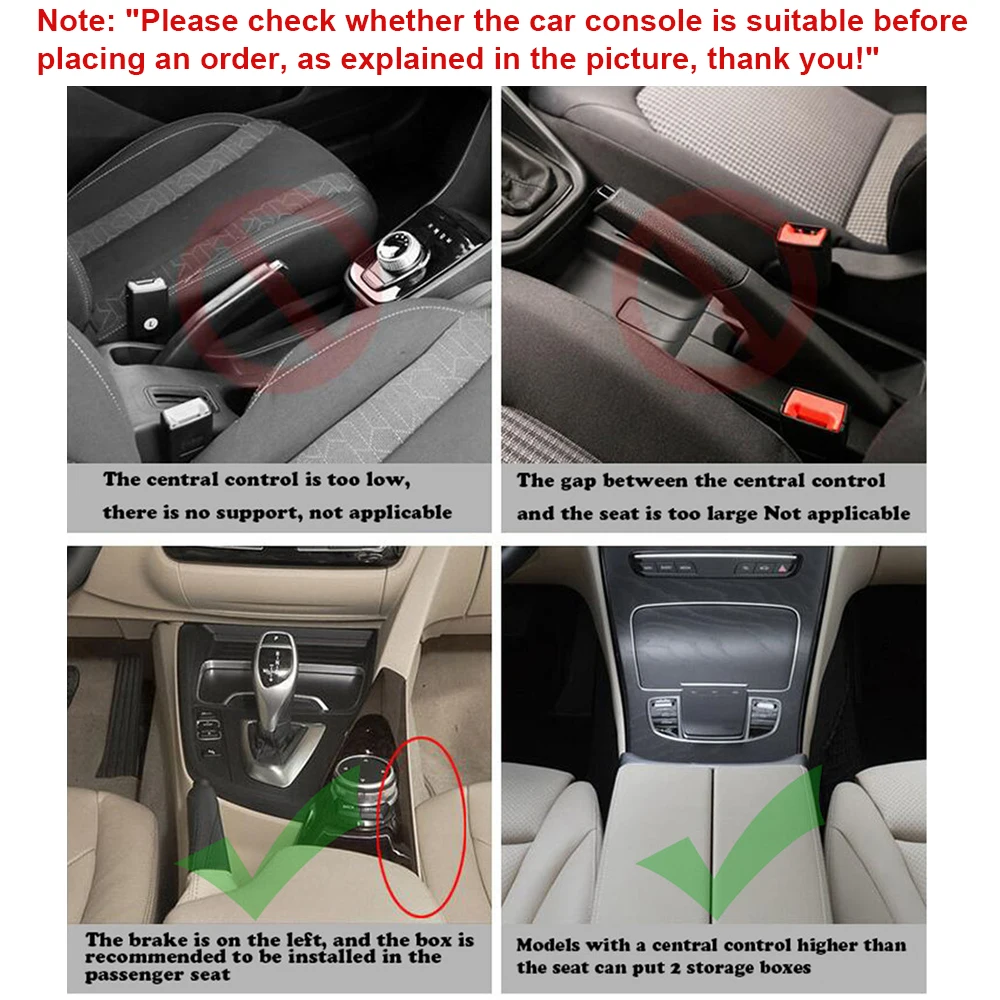 Note: "Please check whether the car console is suitable before placing an order, as explained in the picture, thank you!"

The central control is too low, there is no support, not applicable

The gap between the central control and the seat is too large Not applicable

The brake is on the left, and the box is recommended to be installed in the passenger seat

Models with a central control higher than the seat can put 2 storage boxes