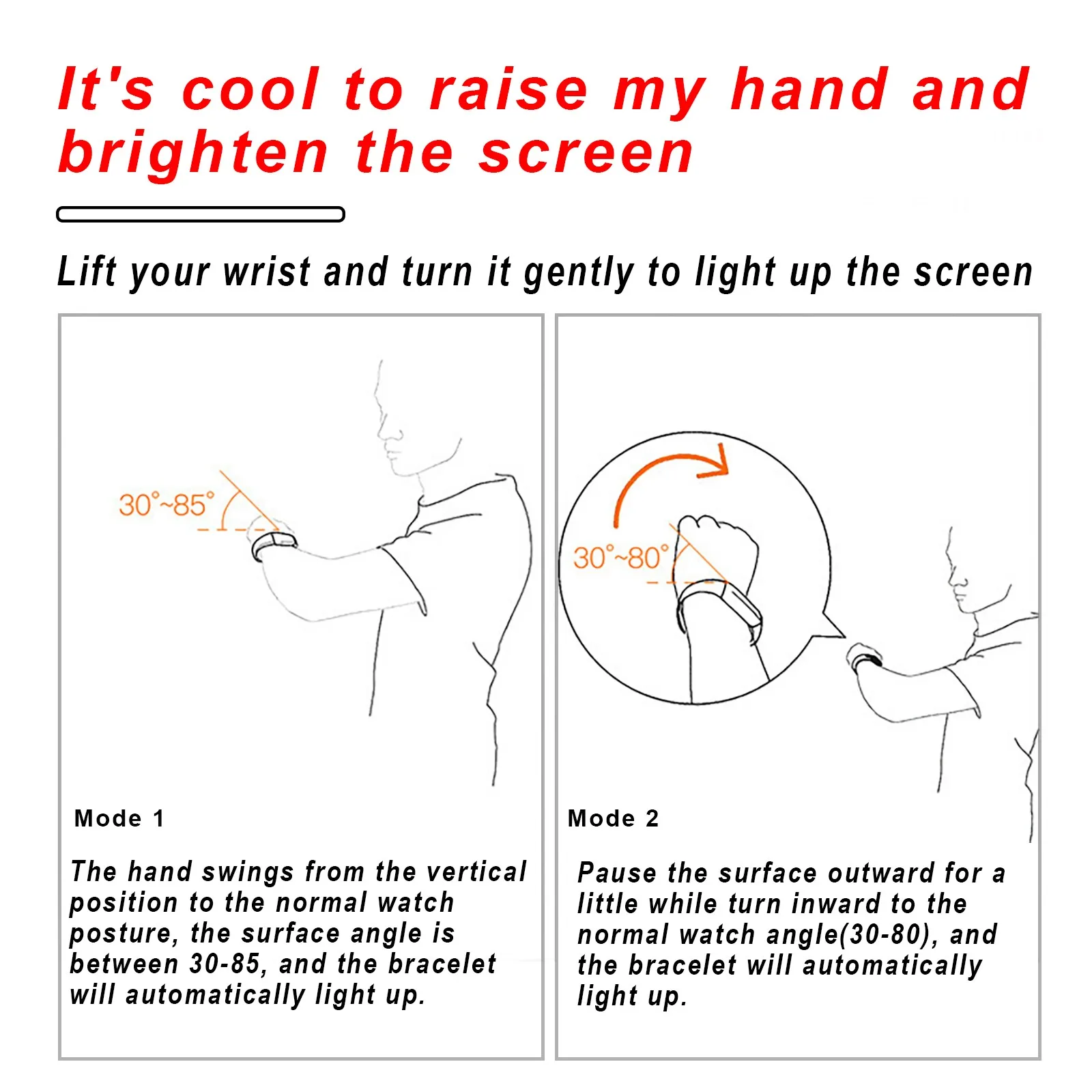 It's cool to raise my hand and brighten the screen

Lift your wrist and turn it gently to light up the screen

30°~85°

Mode 1

The hand swings from the vertical position to the normal watch posture, the surface angle is between 30-85, and the bracelet will automatically light up.

30°~80°

Mode 2

Pause the surface outward for a little while turn inward to the normal watch angle(30-80), and the bracelet will automatically light up.