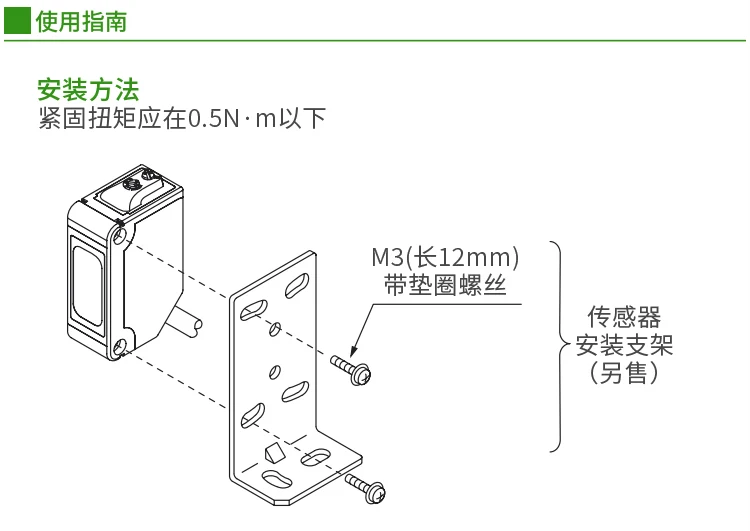 使用指南

安装方法
紧固扭矩应在0.5N·m以下

M3(长12mm)
带垫圈螺丝

传感器
安装支架
(另售)