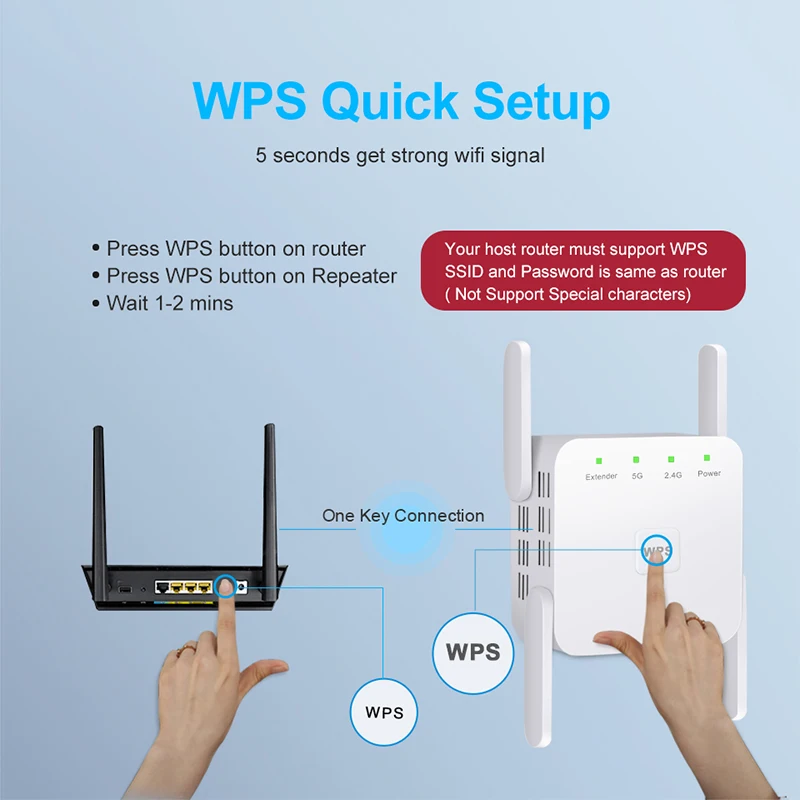 WPS Quick Setup

5 seconds get strong wifi signal

• Press WPS button on router
• Press WPS button on Repeater
• Wait 1-2 mins

Your host router must support WPS
SSID and Password is same as router
( Not Support Special characters)

Extender 5G 2.4G Power

One Key Connection

WPS

WPS

WPS