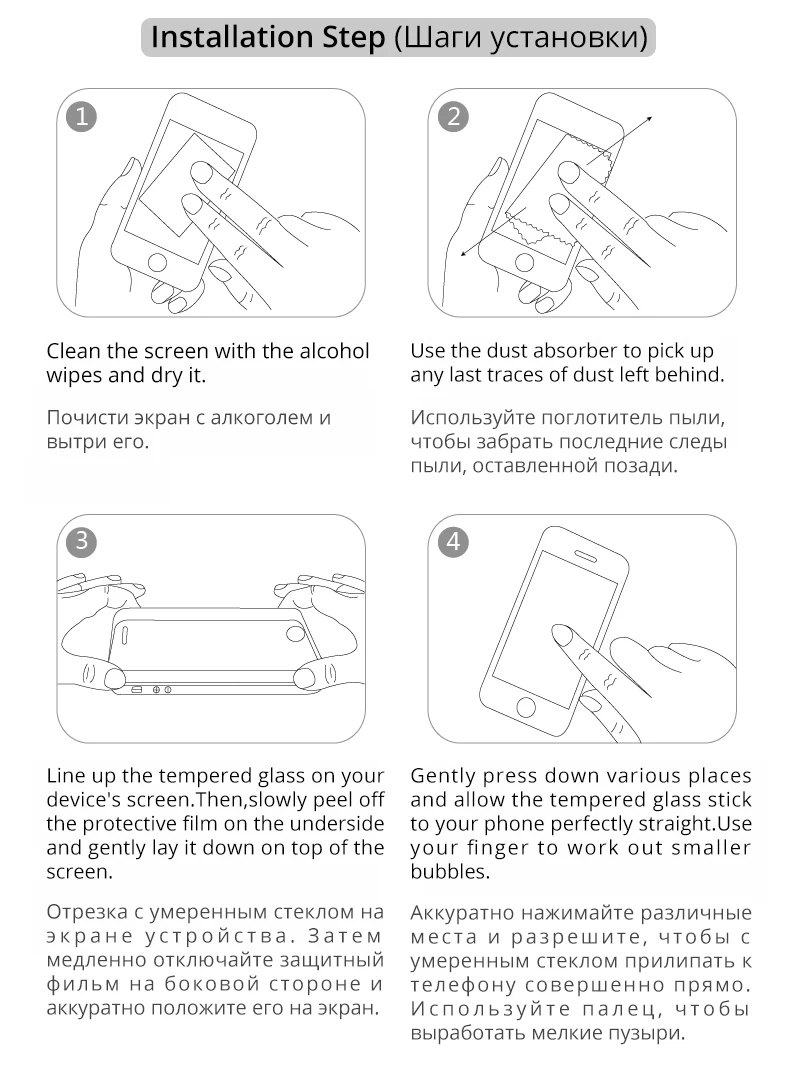 Installation Step (Шаги установки)

1

Clean the screen with the alcohol wipes and dry it.

Почисти экран с алкоголем и вытри его.

2

Use the dust absorber to pick up any last traces of dust left behind.

Используйте поглотитель пыли, чтобы забрать последние следы пыли, оставленной позади.

3

Line up the tempered glass on your device's screen.Then,slowly peel off the protective film on the underside and gently lay it down on top of the screen.

Отрезка с умеренным стеклом на экране устройства. Затем медленно отключайте защитный фильм на боковой стороне и аккуратно положите его на экран.

4

Gently press down various places and allow the tempered glass stick to your phone perfectly straight.Use your finger to work out smaller bubbles.

Аккуратно нажимайте различные места и разрешите, чтобы с умеренным стеклом прилипать к телефону совершенно прямо. Используйте палец, чтобы выработать мелкие пузыри.