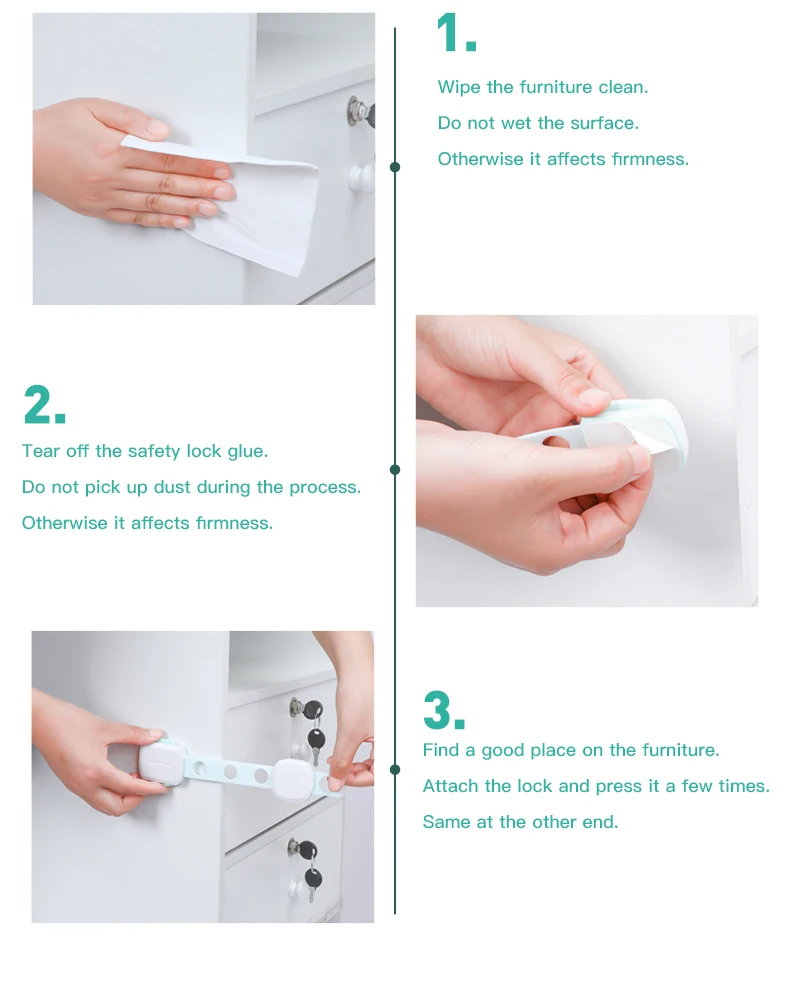 1.

Wipe the furniture clean.

Do not wet the surface.

Otherwise it affects firmness.

2.

Tear off the safety lock glue.

Do not pick up dust during the process.

Otherwise it affects firmness.

3.

Find a good place on the furniture.

Attach the lock and press it a few times.

Same at the other end.