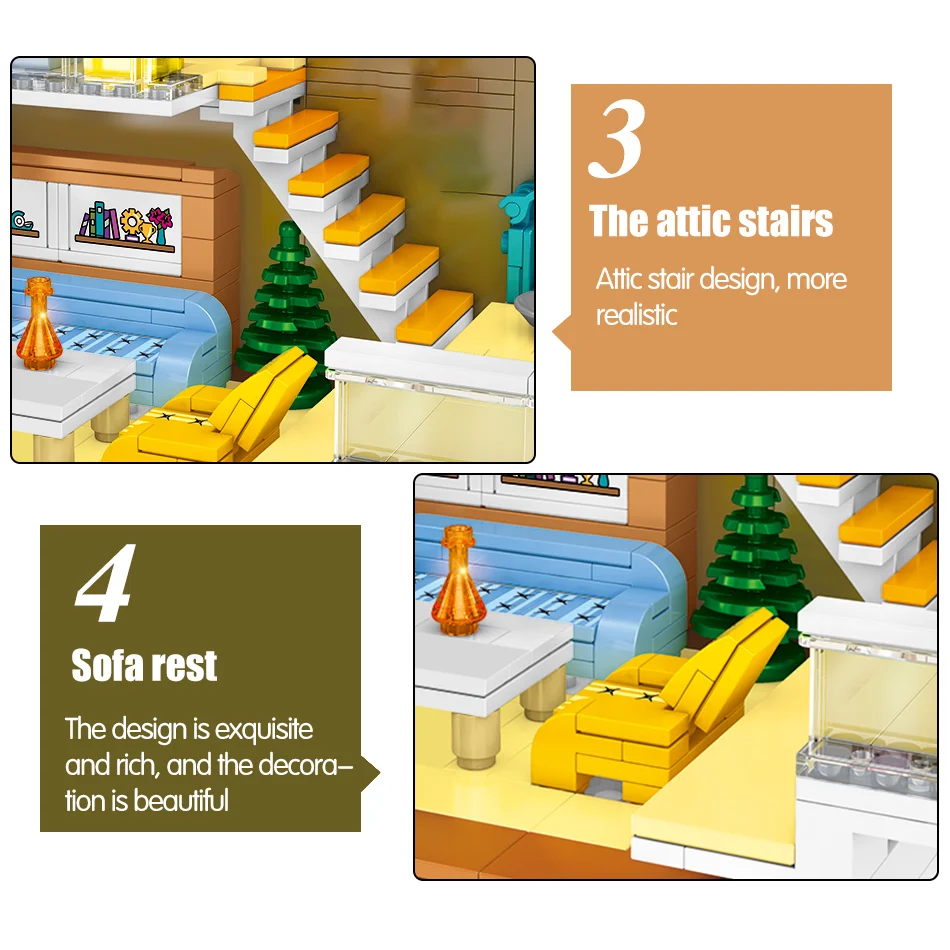 3

The attic stairs

Attic stair design, more realistic

4

Sofa rest

The design is exquisite and rich, and the decoration is beautiful