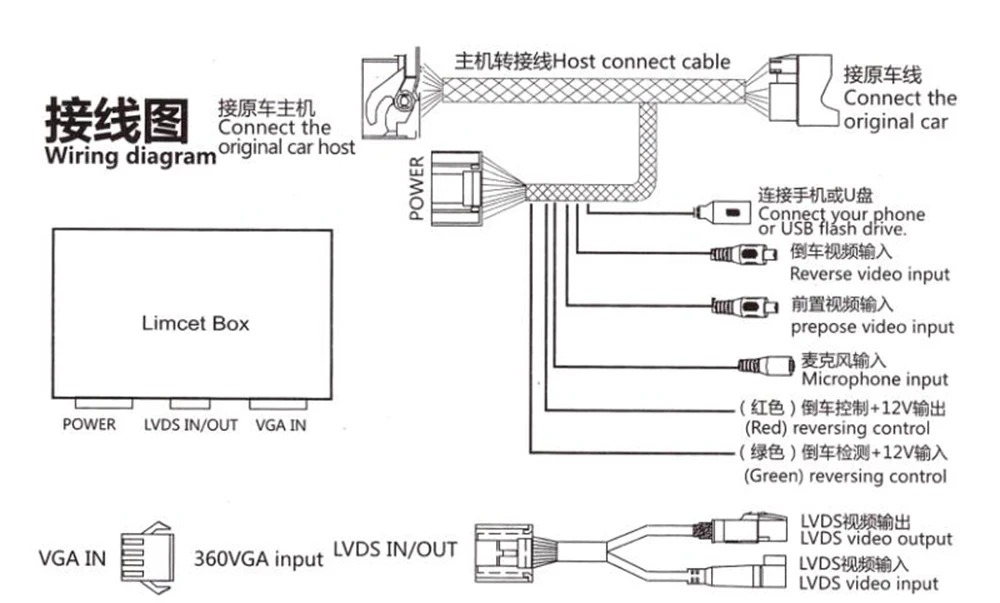 接线图
Wiring diagram

接原车主机
Connect the original car host

主机转接线Host connect cable

接原车线
Connect the original car

POWER

连接手机或U盘
Connect your phone or USB flash drive.

倒车视频输入
Reverse video input

前置视频输入
prepose video input

麦克风输入
Microphone input

（红色）倒车控制+12V输出
(Red) reversing control

（绿色）倒车检测+12V输入
(Green) reversing control

Limcet Box

POWER　LVDS IN/OUT　VGA IN

VGA IN　360VGA input　LVDS IN/OUT

LVDS视频输出
LVDS video output

LVDS视频输入
LVDS video input