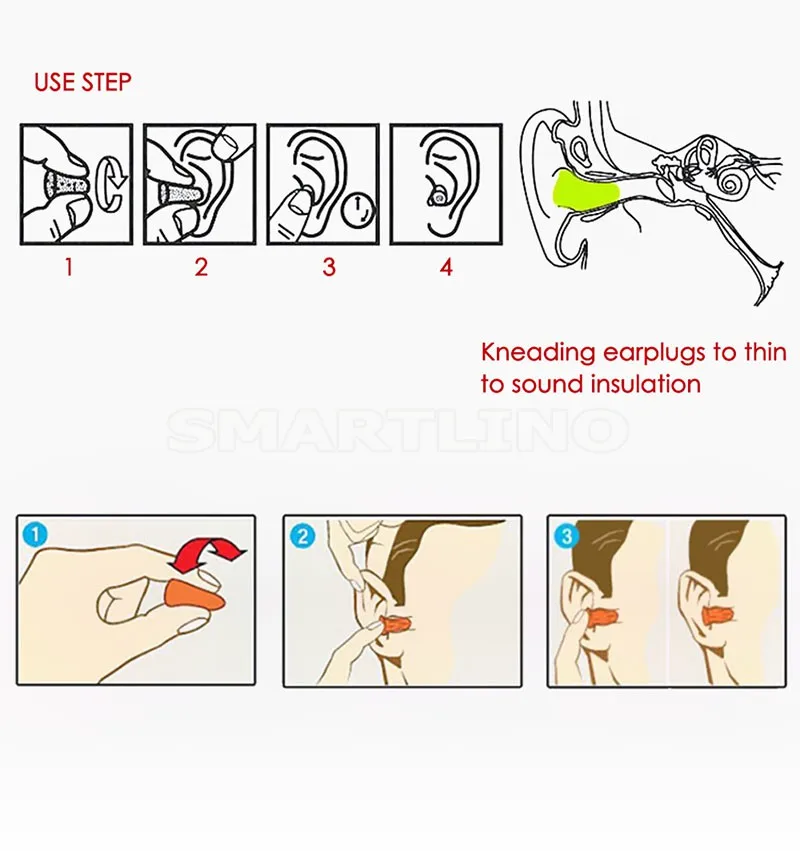 USE STEP

1

2

3

4

Kneading earplugs to thin to sound insulation

SMARTLINO

1

2

3