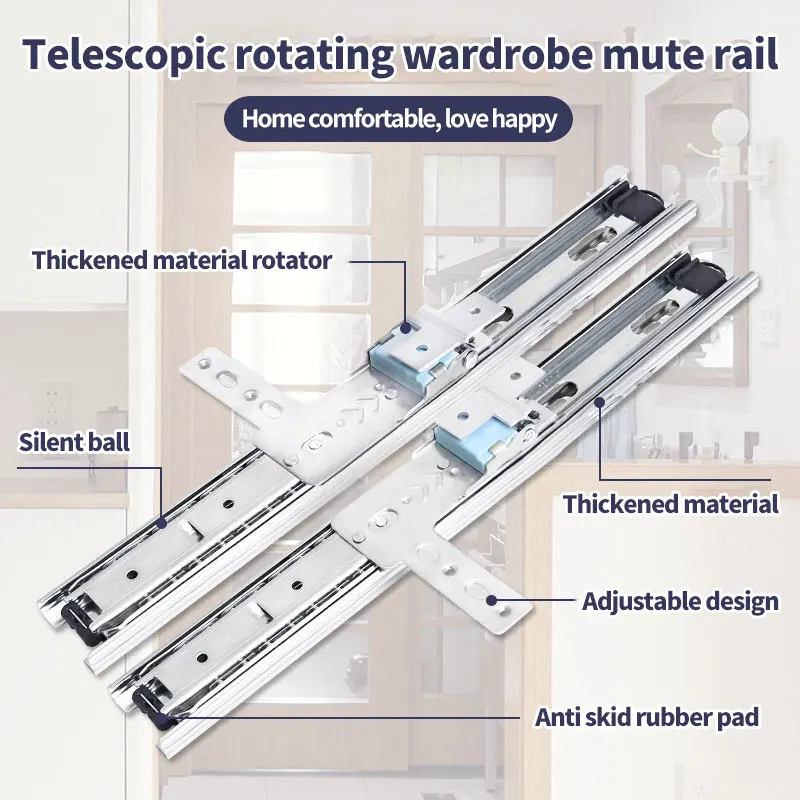 Telescopic rotating wardrobe mute rail

Home comfortable, love happy

Thickened material rotator

Silent ball

Thickened material

Adjustable design

Anti skid rubber pad