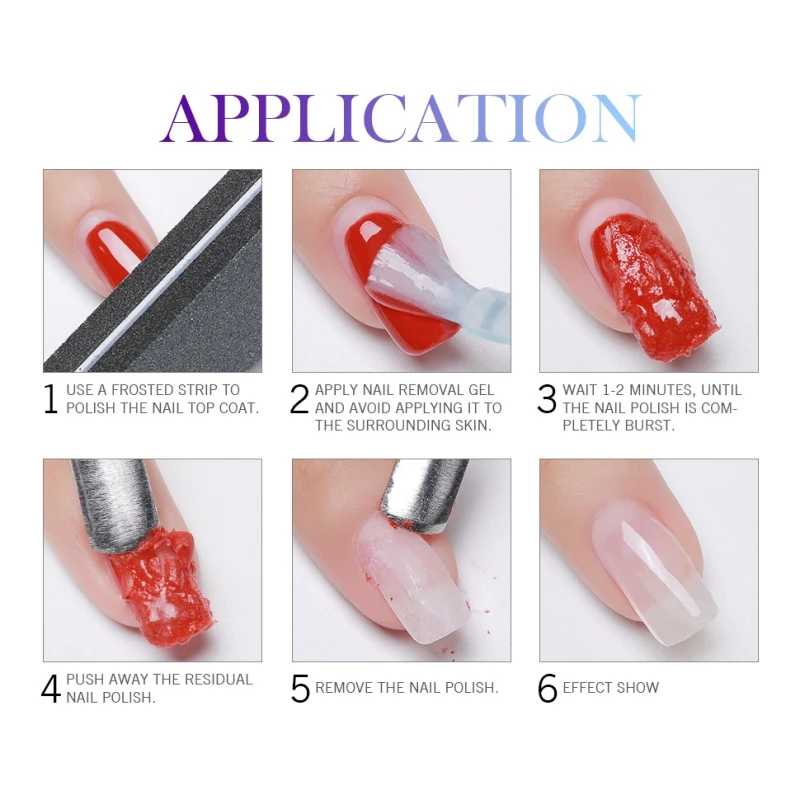 APPLICATION

1 USE A FROSTED STRIP TO POLISH THE NAIL TOP COAT.

2 APPLY NAIL REMOVAL GEL AND AVOID APPLYING IT TO THE SURROUNDING SKIN.

3 WAIT 1-2 MINUTES, UNTIL THE NAIL POLISH IS COMPLETELY BURST.

4 PUSH AWAY THE RESIDUAL NAIL POLISH.

5 REMOVE THE NAIL POLISH.

6 EFFECT SHOW