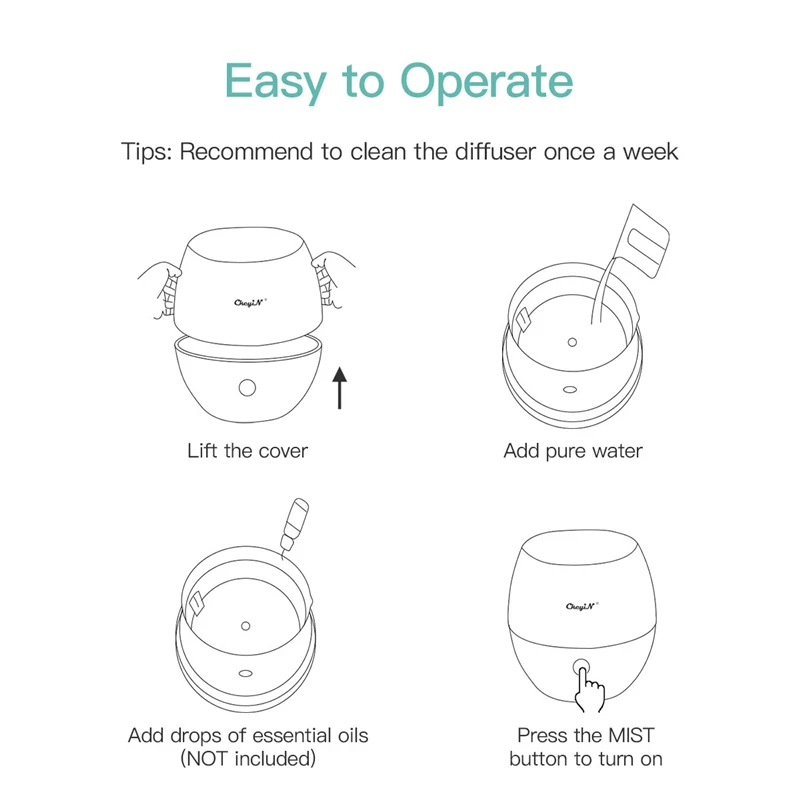 Easy to Operate

Tips: Recommend to clean the diffuser once a week

CkeyiN

Lift the cover

Add pure water

Add drops of essential oils (NOT included)

CkeyiN

Press the MIST button to turn on