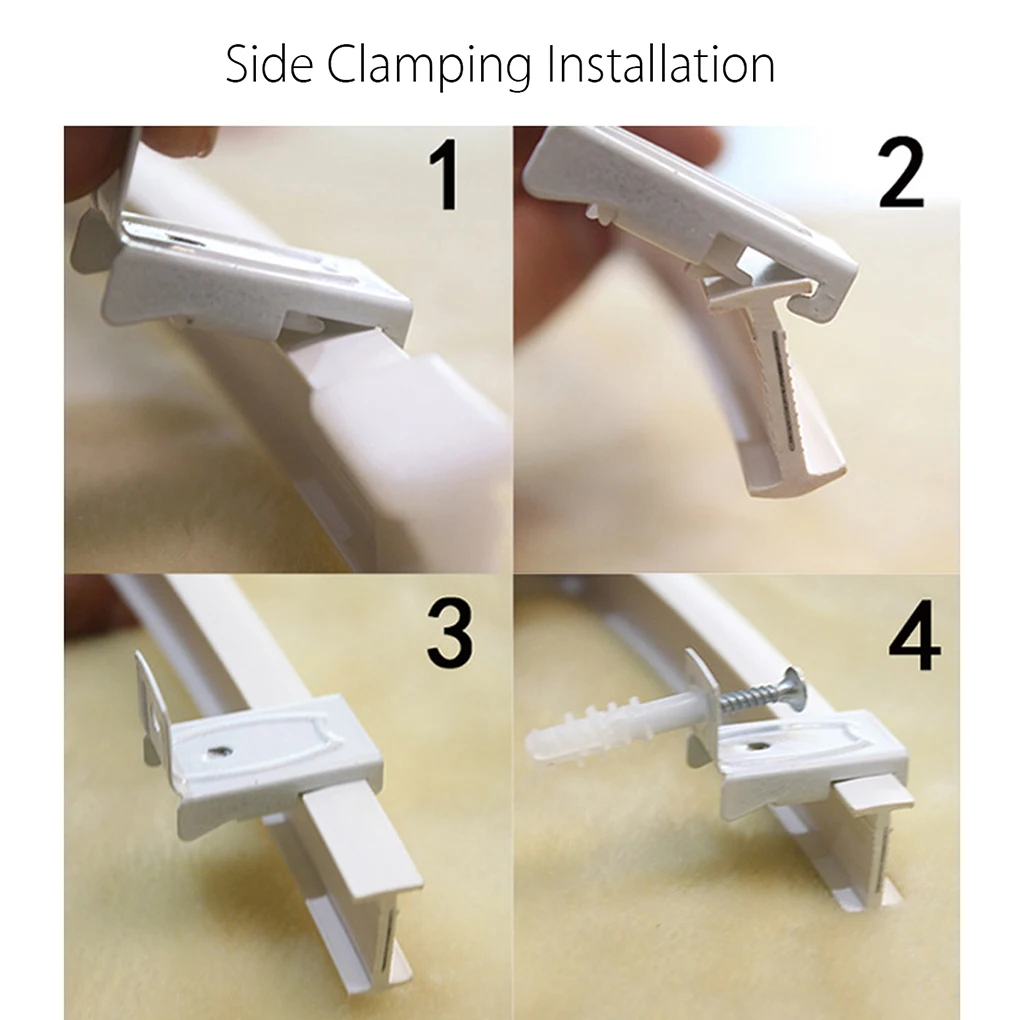 Side Clamping Installation

1

2

3

4