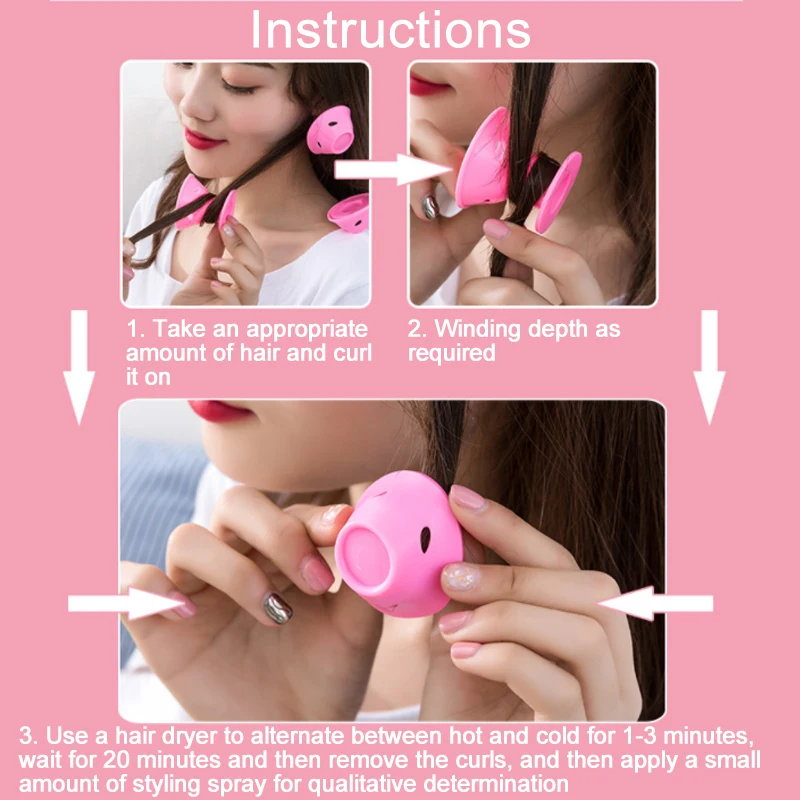 Instructions

1. Take an appropriate amount of hair and curl it on

2. Winding depth as required

3. Use a hair dryer to alternate between hot and cold for 1-3 minutes, wait for 20 minutes and then remove the curls, and then apply a small amount of styling spray for qualitative determination