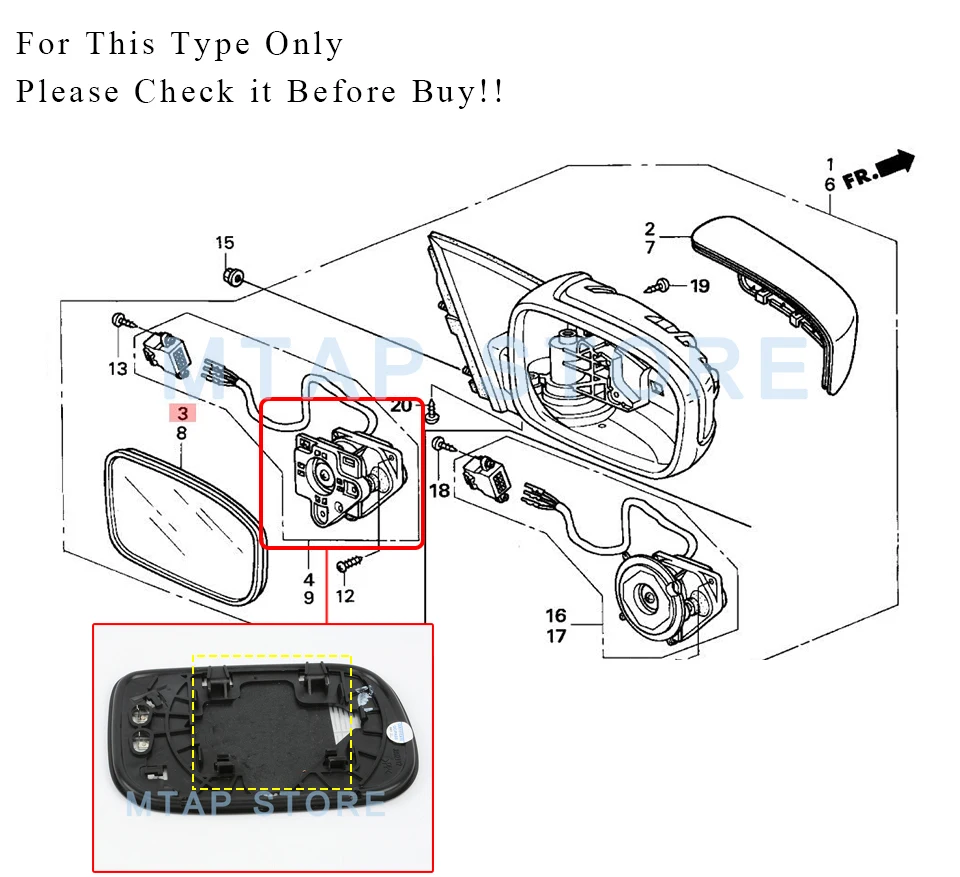 For This Type Only
Please Check it Before Buy!!

1
6
FR.
2
7
15
19
13
MTAP STORE
3
8
20
18
4
9
12
16
17
MTAP STORE