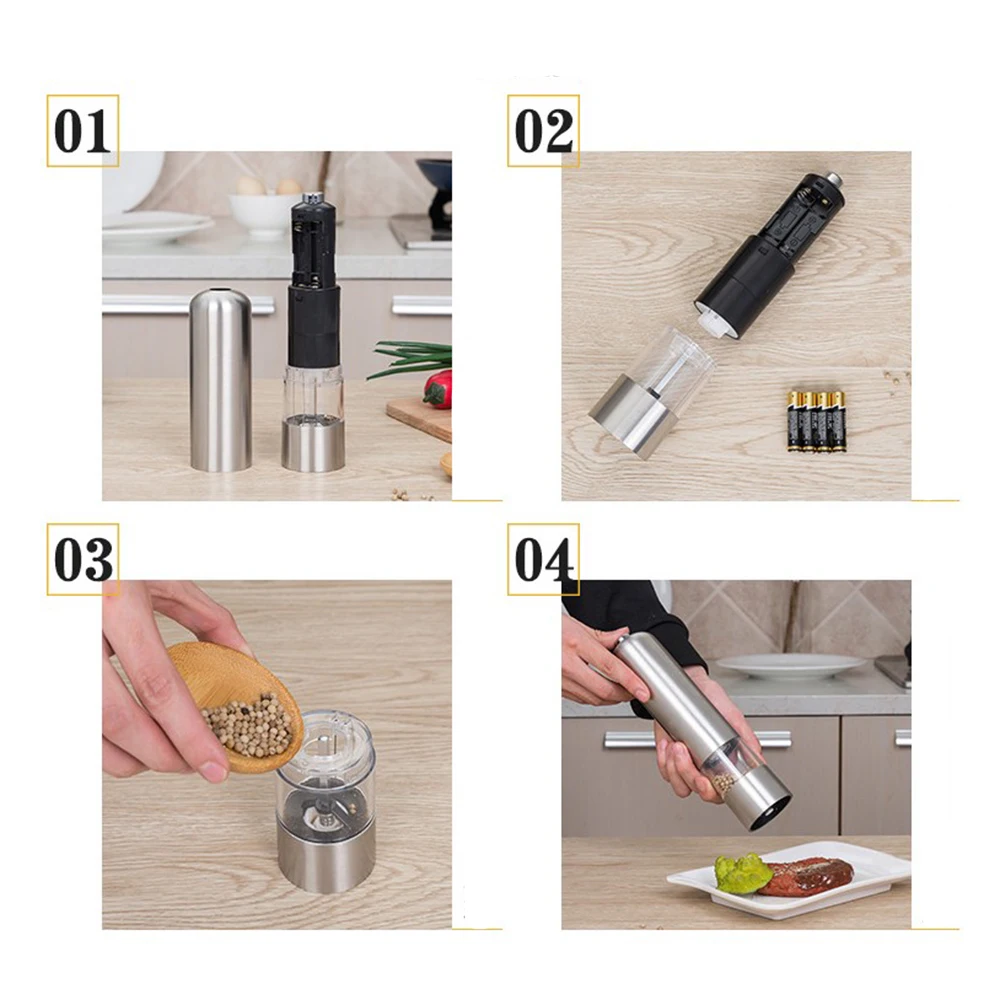 01

02

03

04